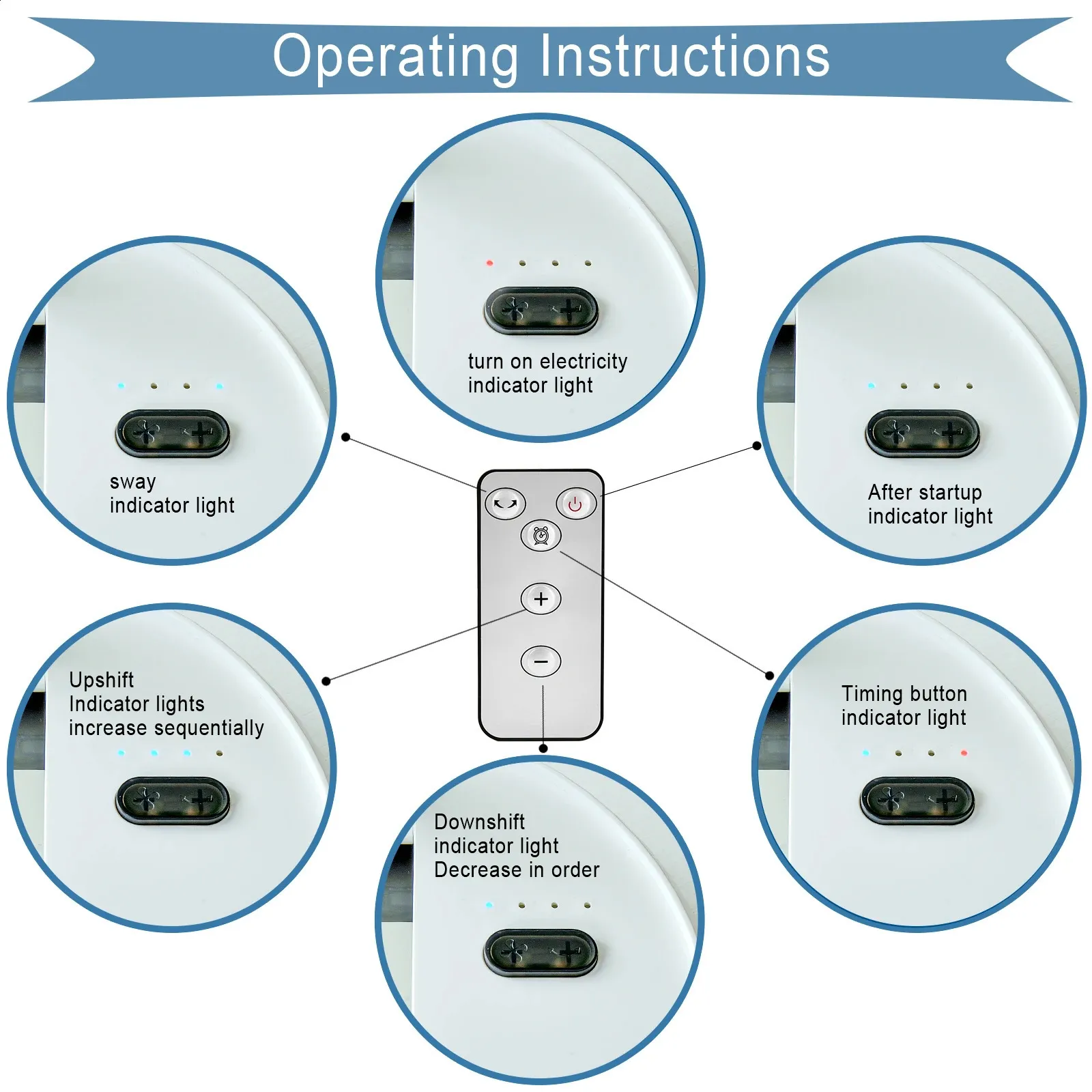 Operating Instructions

turn on electricity indicator light

sway indicator light

After startup indicator light

+

−

Upshift Indicator lights increase sequentially

Timing button indicator light

Downshift indicator light Decrease in order