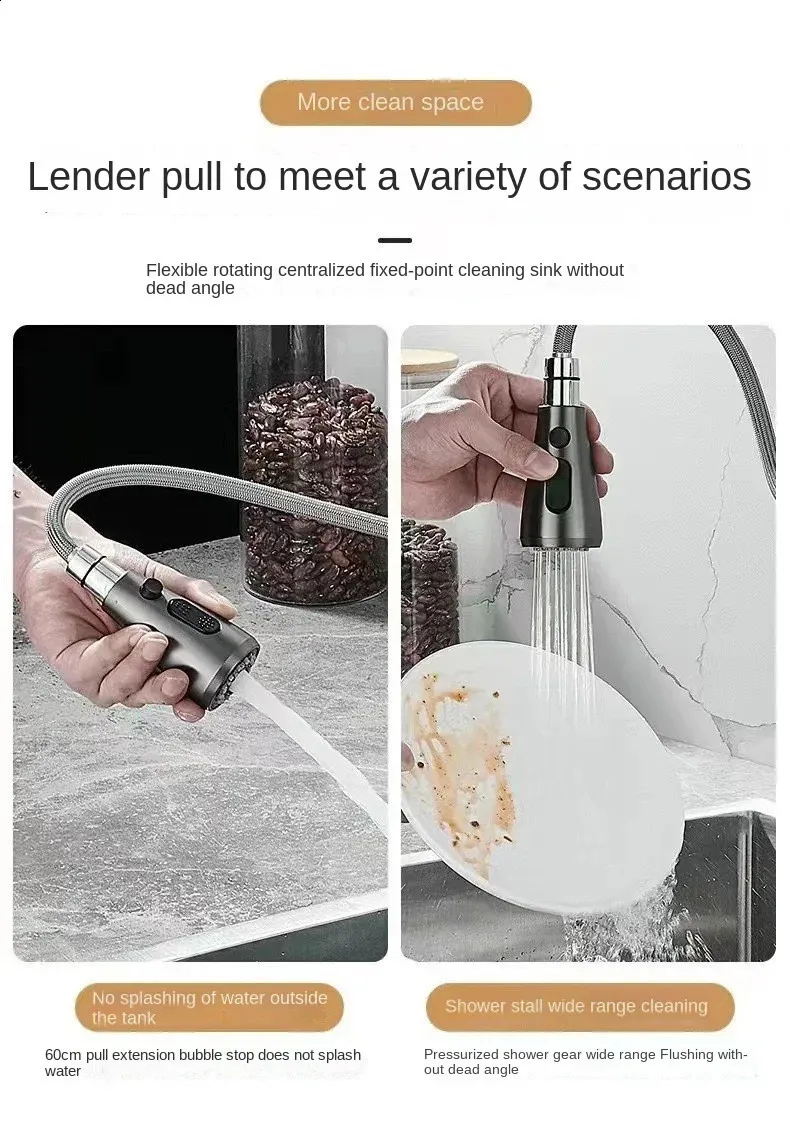 More clean space

Lender pull to meet a variety of scenarios

Flexible rotating centralized fixed-point cleaning sink without dead angle

No splashing of water outside the tank

60cm pull extension bubble stop does not splash water

Shower stall wide range cleaning

Pressurized shower gear wide range Flushing without dead angle