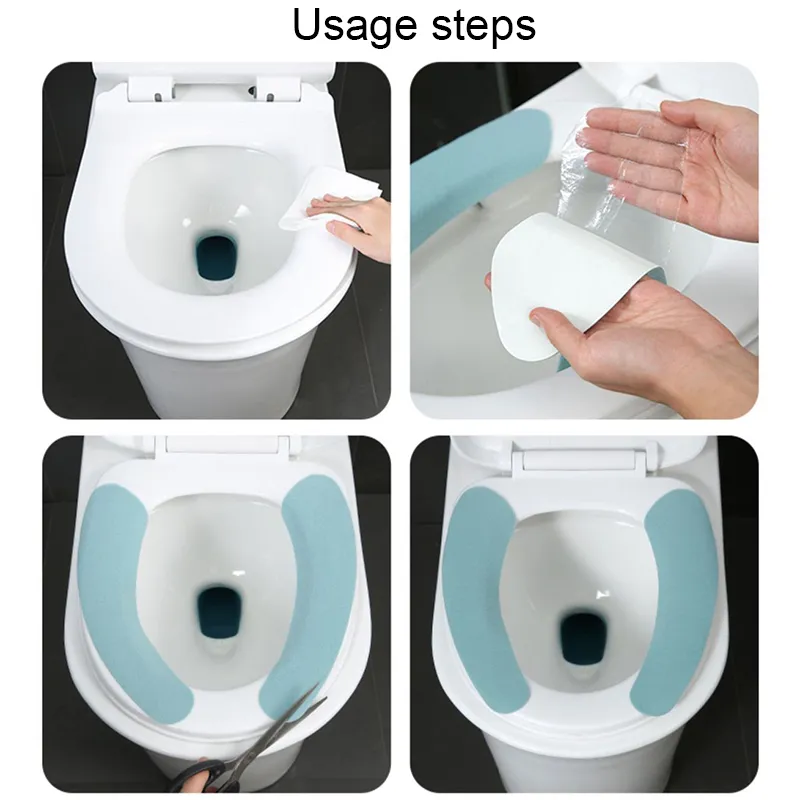 Usage steps