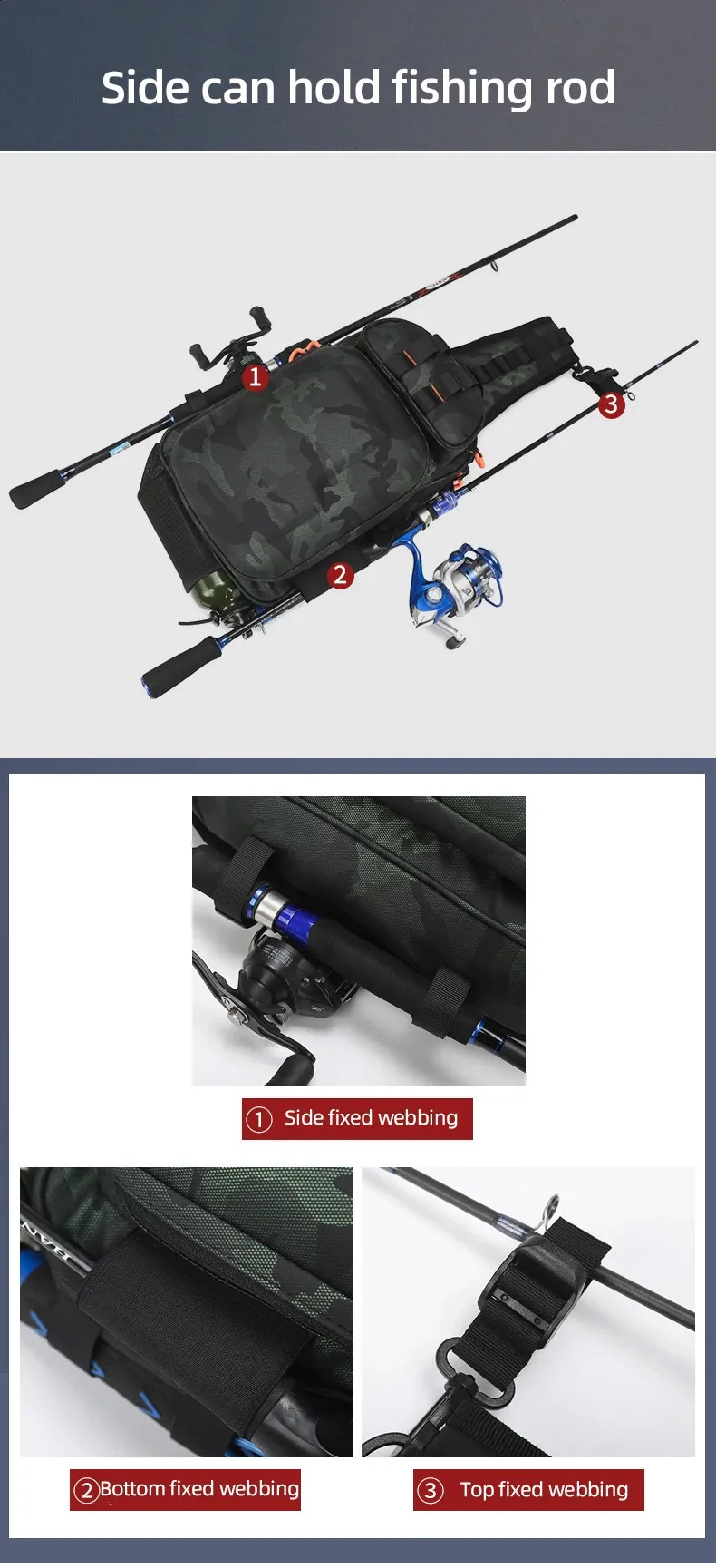 Side can hold fishing rod

1

3

2

① Side fixed webbing

②Bottom fixed webbing

③ Top fixed webbing