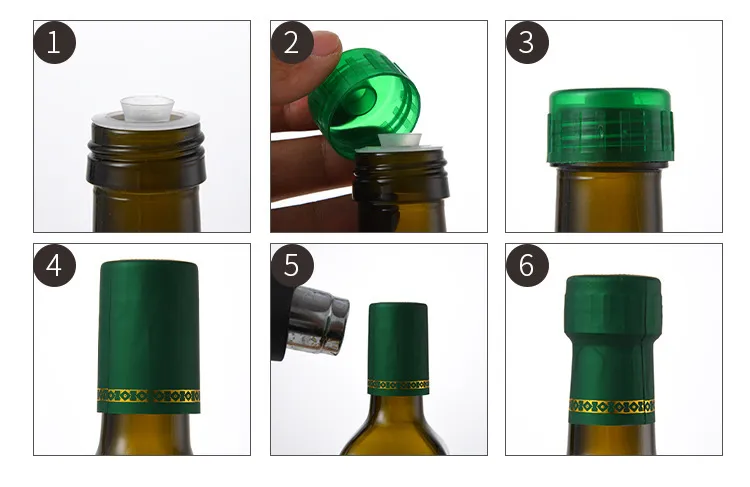 1

2

3

4

5

6