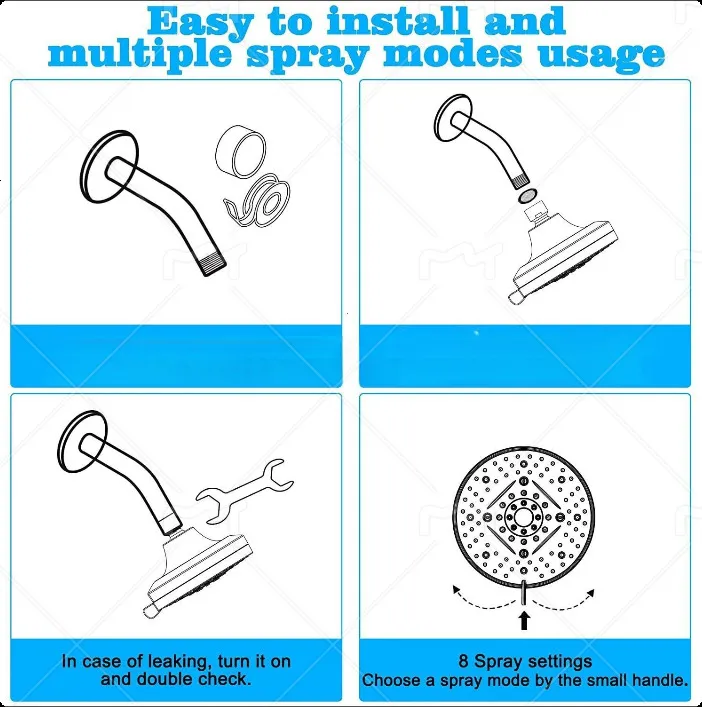 Easy to install and multiple spray modes usage

In case of leaking, turn it on and double check.

8 Spray settings
Choose a spray mode by the small handle.