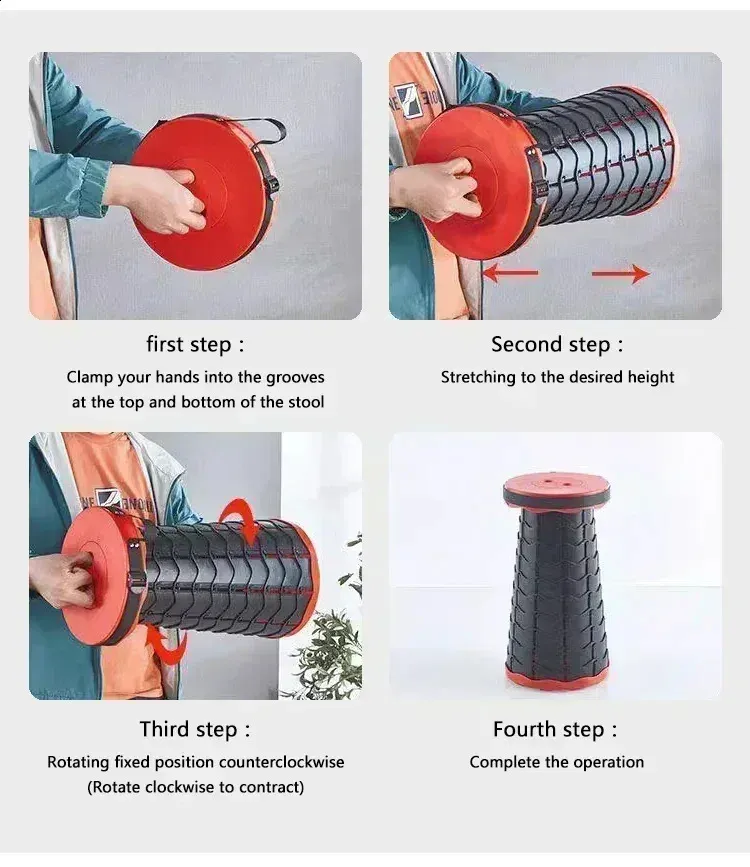 first step :

Clamp your hands into the grooves at the top and bottom of the stool

Second step :

Stretching to the desired height

Third step :

Rotating fixed position counterclockwise (Rotate clockwise to contract)

Fourth step :

Complete the operation