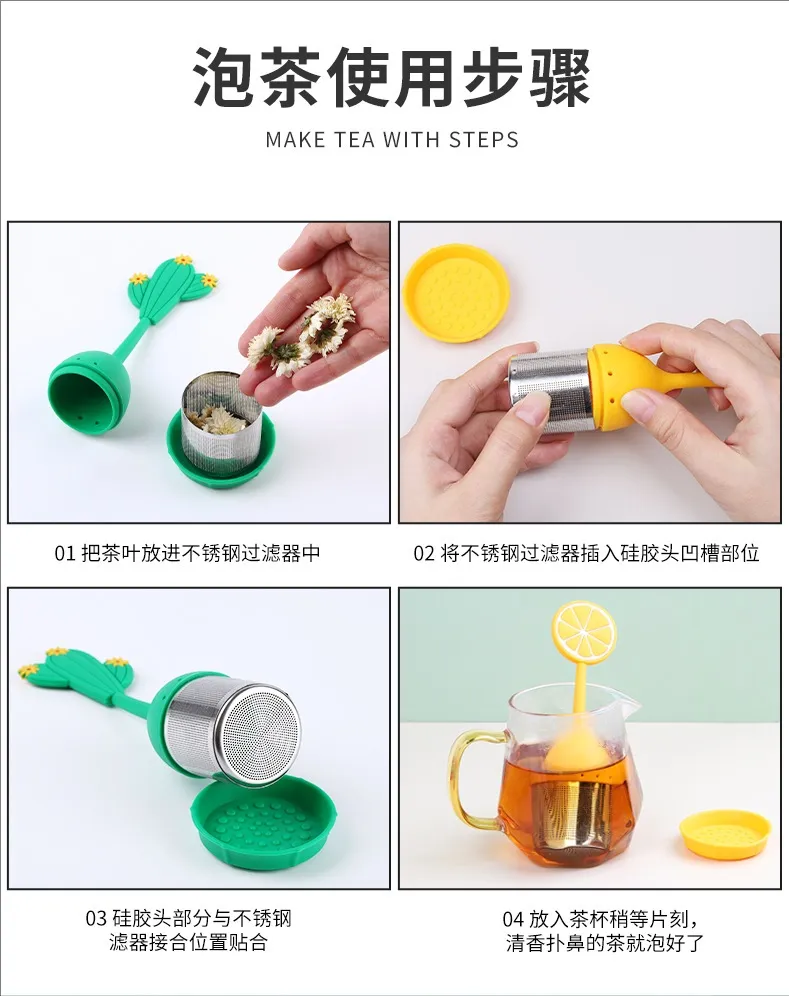 泡茶使用步骤

MAKE TEA WITH STEPS

01 把茶叶放进不锈钢过滤器中

02 将不锈钢过滤器插入硅胶头凹槽部位

03 硅胶头部分与不锈钢滤器接合位置贴合

04 放入茶杯稍等片刻，清香扑鼻的茶就泡好了