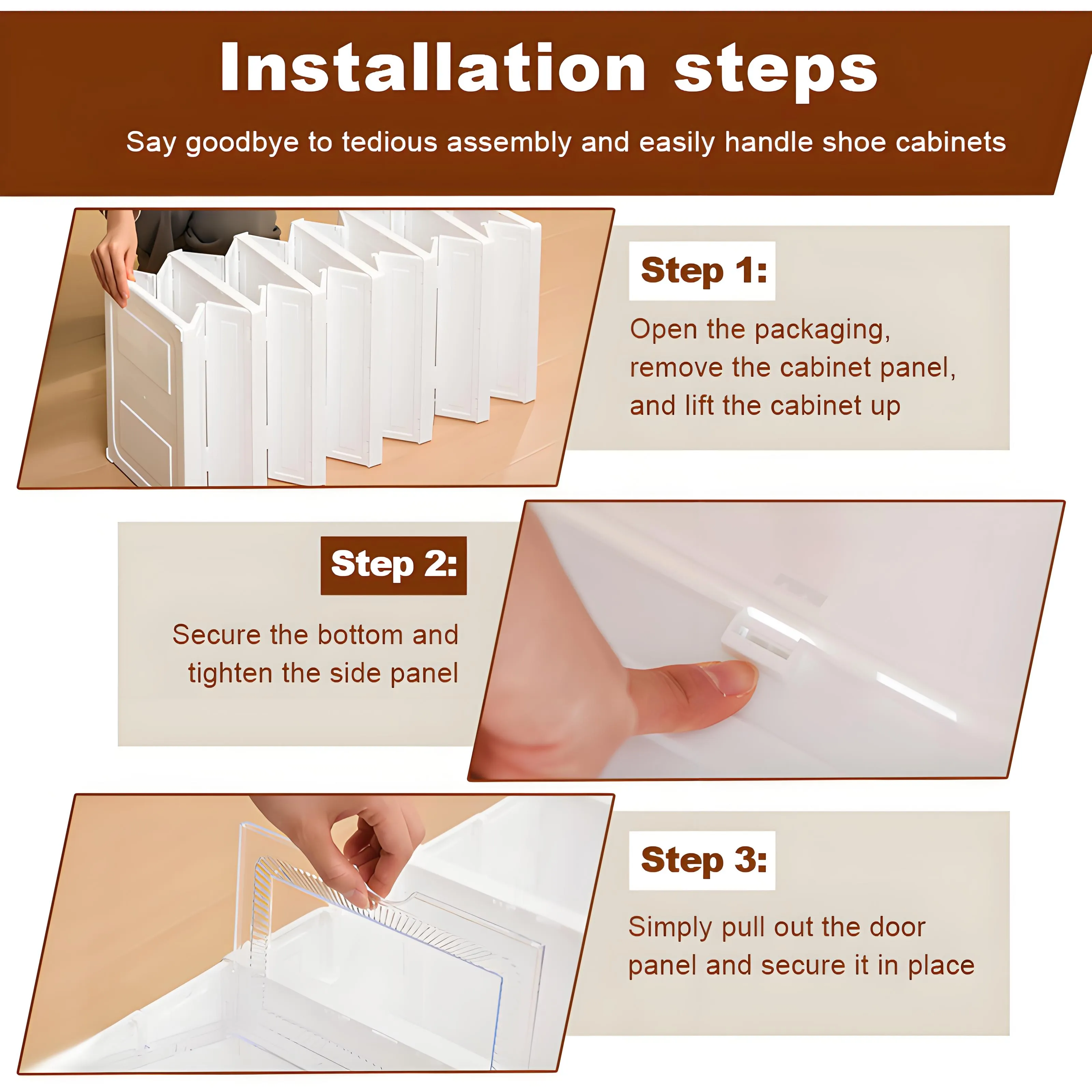 Installation steps

Say goodbye to tedious assembly and easily handle shoe cabinets

Step 1:

Open the packaging, remove the cabinet panel, and lift the cabinet up

Step 2:

Secure the bottom and tighten the side panel

Step 3:

Simply pull out the door panel and secure it in place