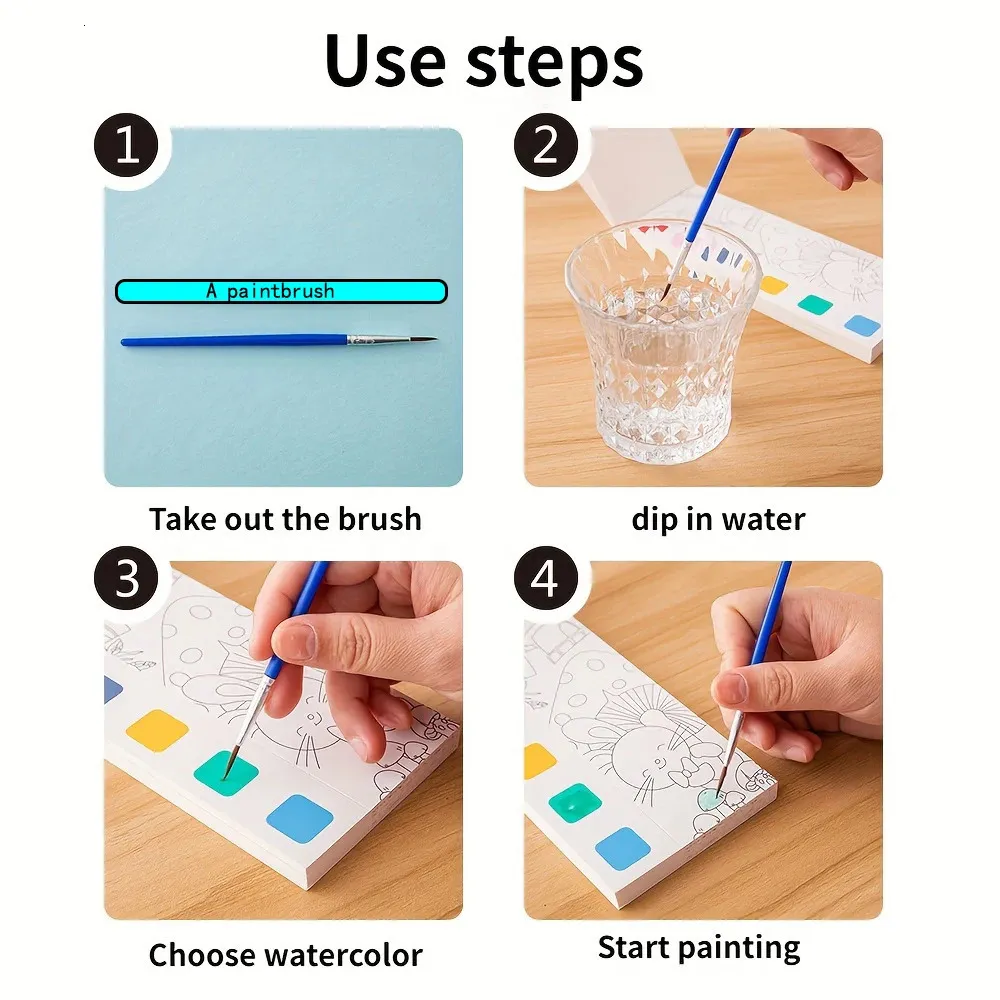 Use steps

1

A paintbrush

Take out the brush

2

dip in water

3

Choose watercolor

4

Start painting