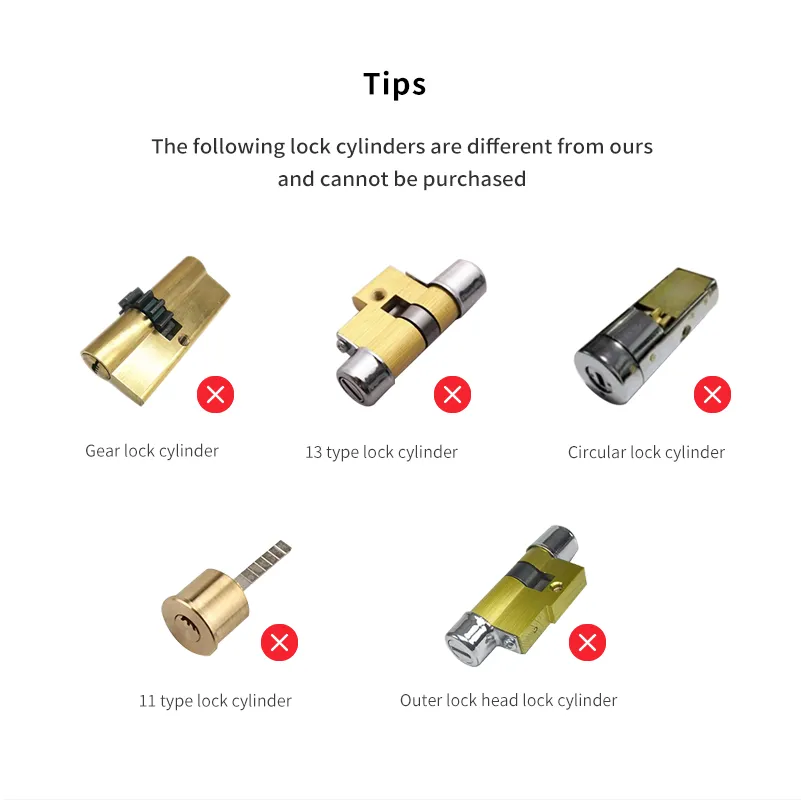 Tips

The following lock cylinders are different from ours and cannot be purchased

Gear lock cylinder

13 type lock cylinder

Circular lock cylinder

11 type lock cylinder

Outer lock head lock cylinder