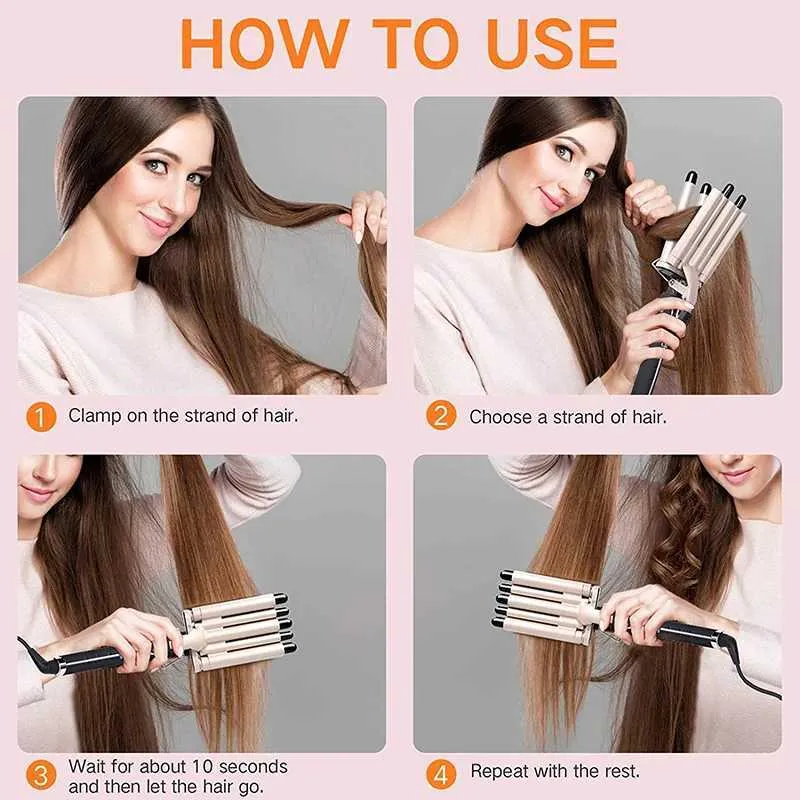 HOW TO USE

1 Clamp on the strand of hair.

2 Choose a strand of hair.

3 Wait for about 10 seconds and then let the hair go.

4 Repeat with the rest.