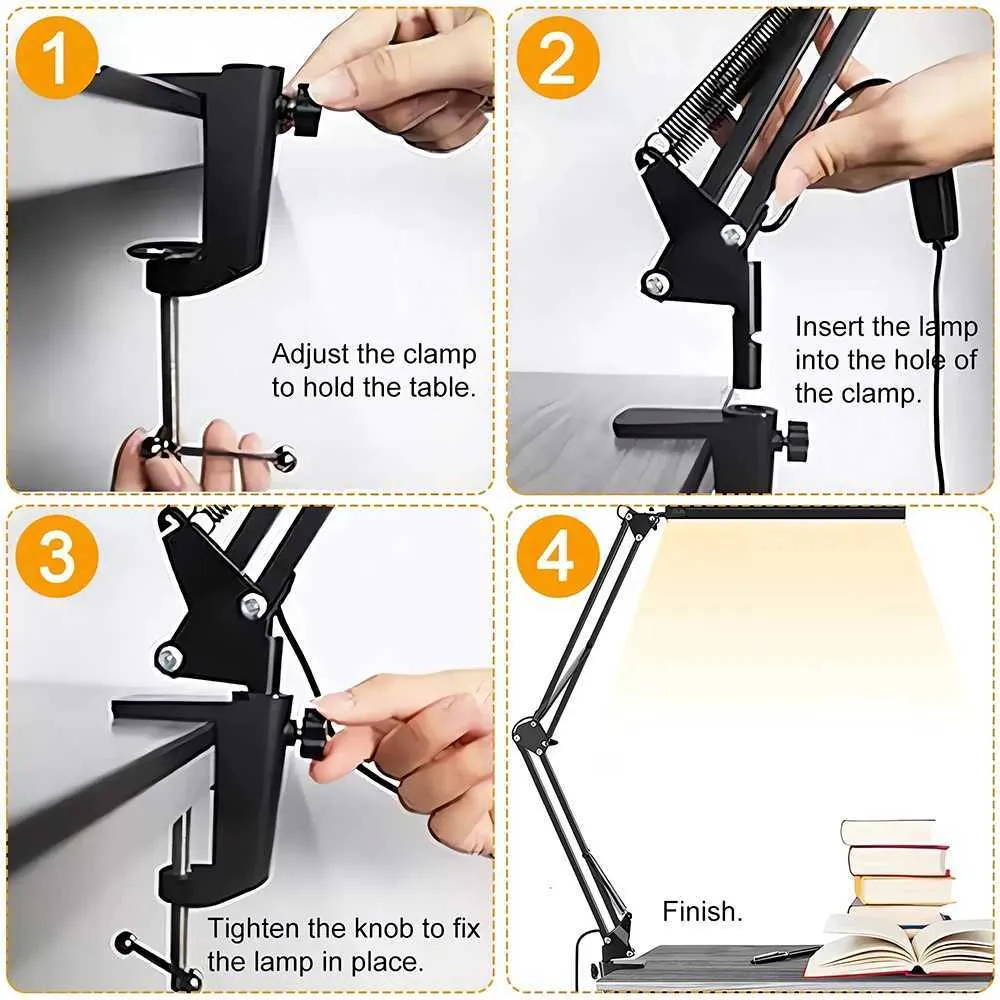 1

Adjust the clamp to hold the table.

2

Insert the lamp into the hole of the clamp.

3

Tighten the knob to fix the lamp in place.

4

Finish.