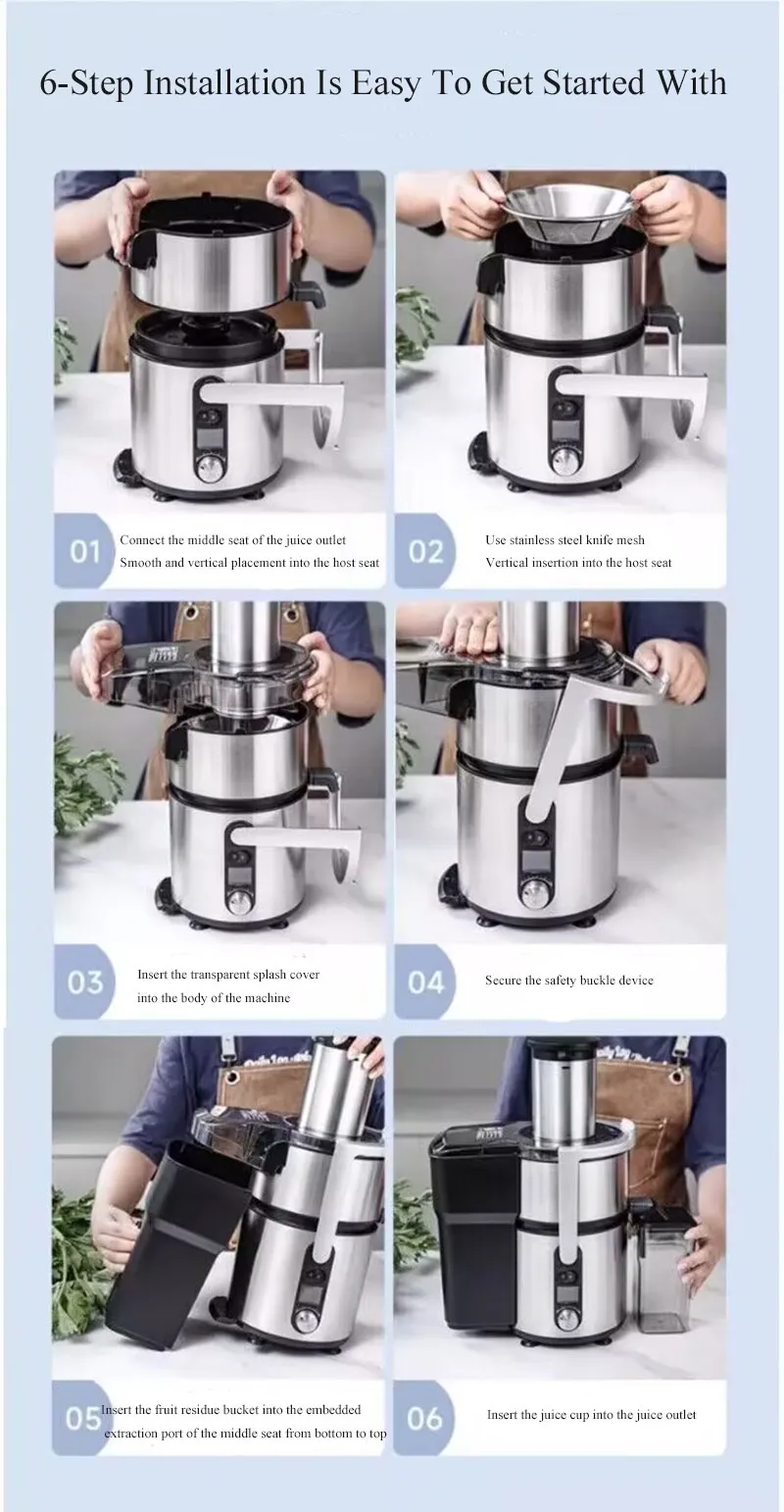 6-Step Installation Is Easy To Get Started With

01 Connect the middle seat of the juice outlet
Smooth and vertical placement into the host seat

02 Use stainless steel knife mesh
Vertical insertion into the host seat

03 Insert the transparent splash cover
into the body of the machine

04 Secure the safety buckle device

05 Insert the fruit residue bucket into the embedded
extraction port of the middle seat from bottom to top

06 Insert the juice cup into the juice outlet