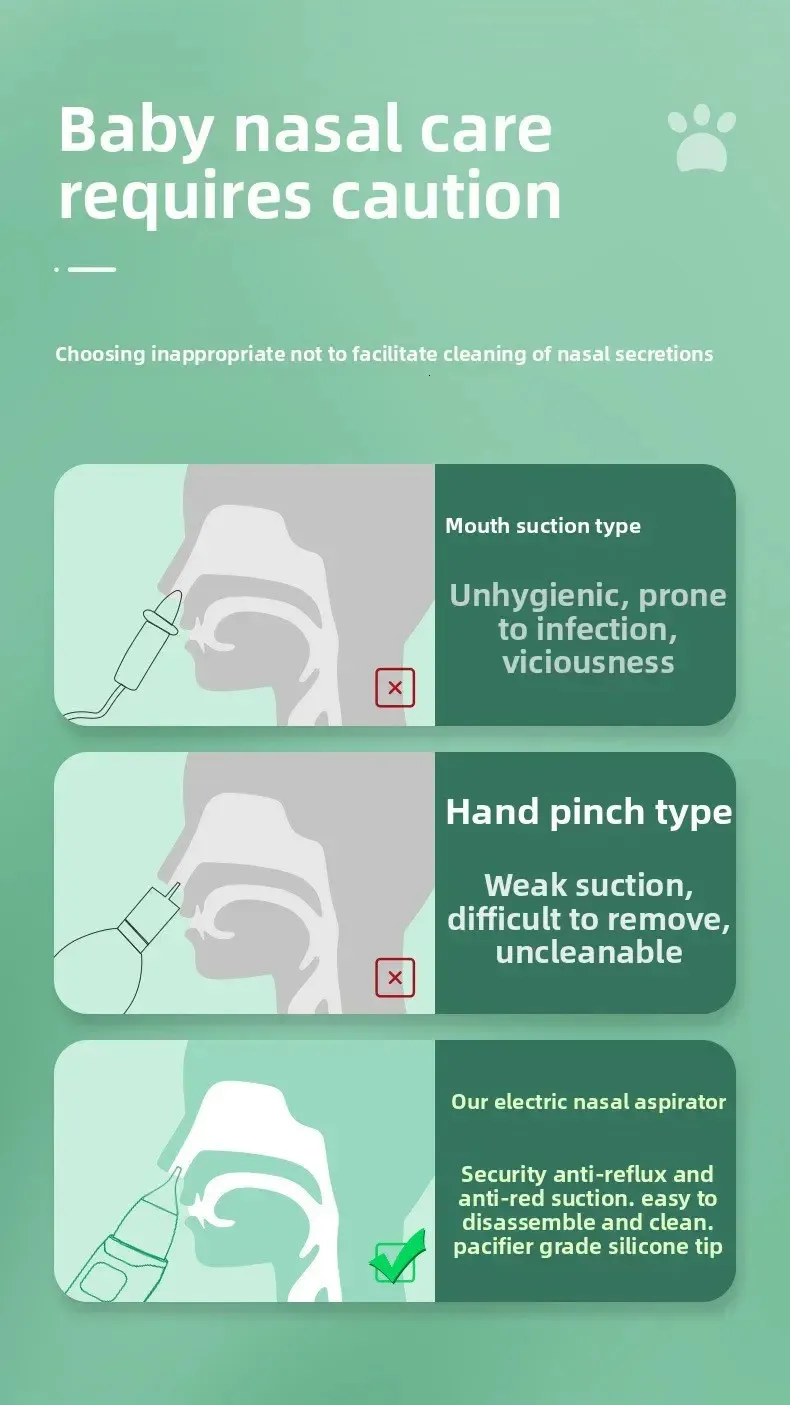 Baby nasal care requires caution

Choosing inappropriate not to facilitate cleaning of nasal secretions

Mouth suction type

Unhygienic, prone to infection, viciousness

Hand pinch type

Weak suction, difficult to remove, uncleanable

Our electric nasal aspirator

Security anti-reflux and anti-red suction. easy to disassemble and clean. pacifier grade silicone tip