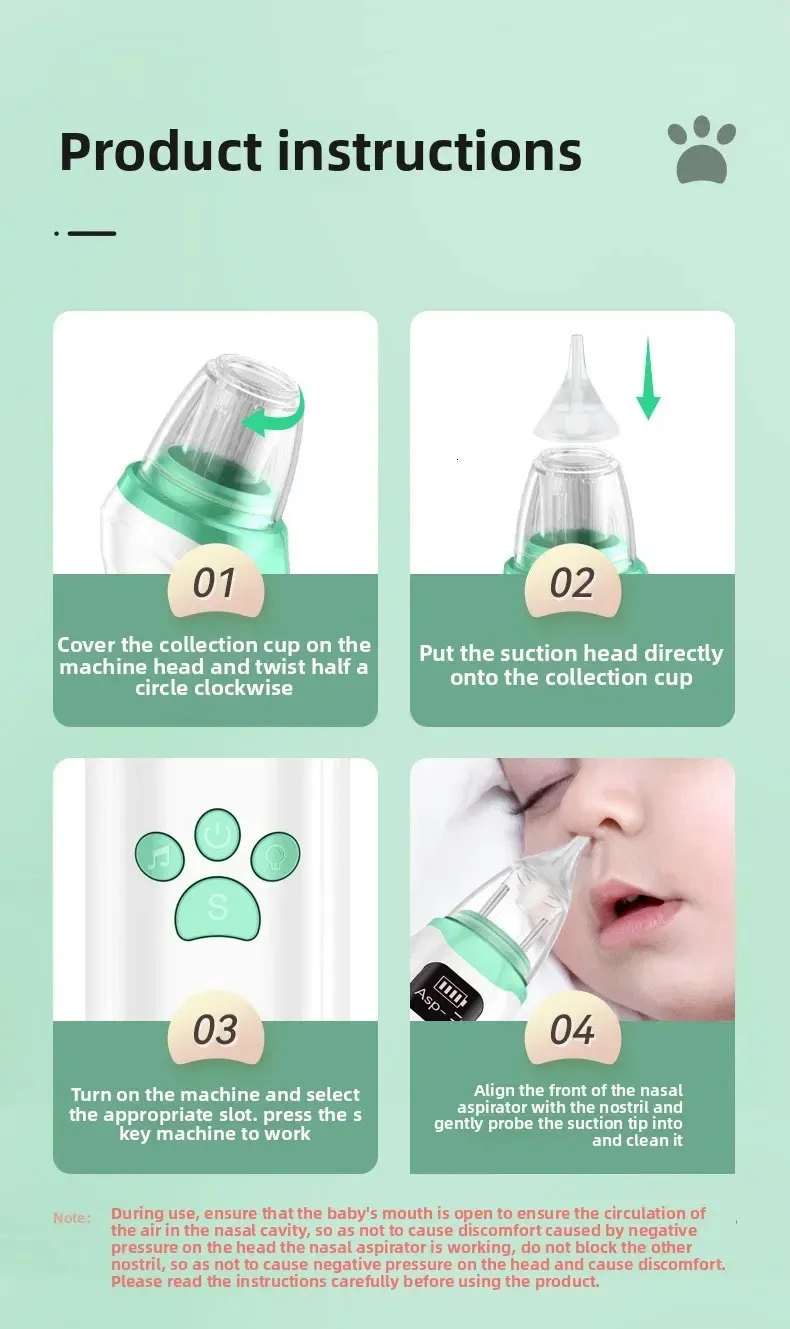 Product instructions

01

Cover the collection cup on the machine head and twist half a circle clockwise

02

Put the suction head directly onto the collection cup

S

03

Turn on the machine and select the appropriate slot. press the s key machine to work

Asp-

04

Align the front of the nasal aspirator with the nostril and gently probe the suction tip into and clean it

Note: During use, ensure that the baby's mouth is open to ensure the circulation of the air in the nasal cavity, so as not to cause discomfort caused by negative pressure on the head the nasal aspirator is working, do not block the other nostril, so as not to cause negative pressure on the head and cause discomfort. Please read the instructions carefully before using the product.