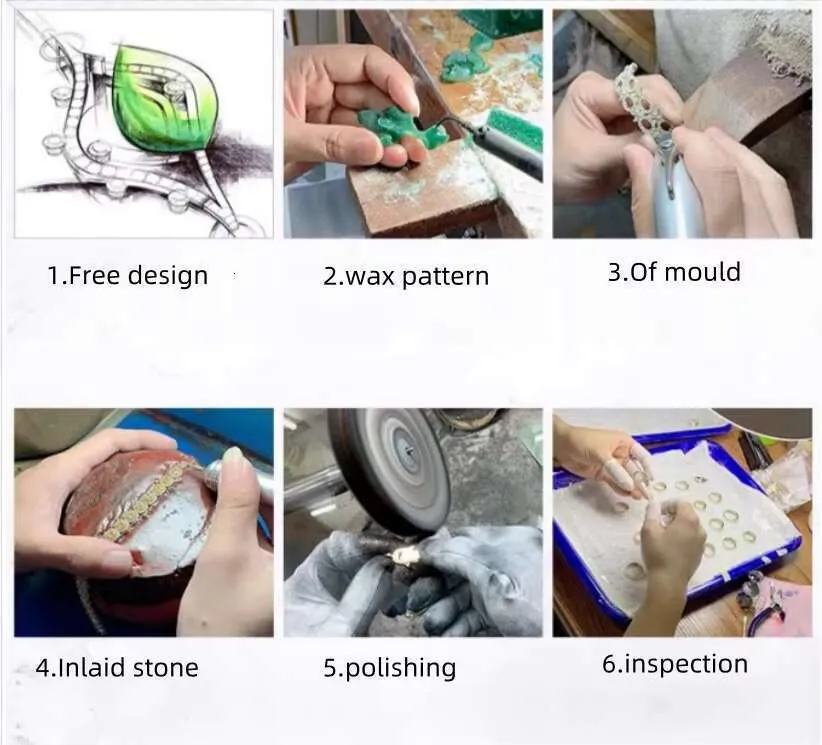 1.Free design

2.wax pattern

3.Of mould

4.Inlaid stone

5.polishing

6.inspection