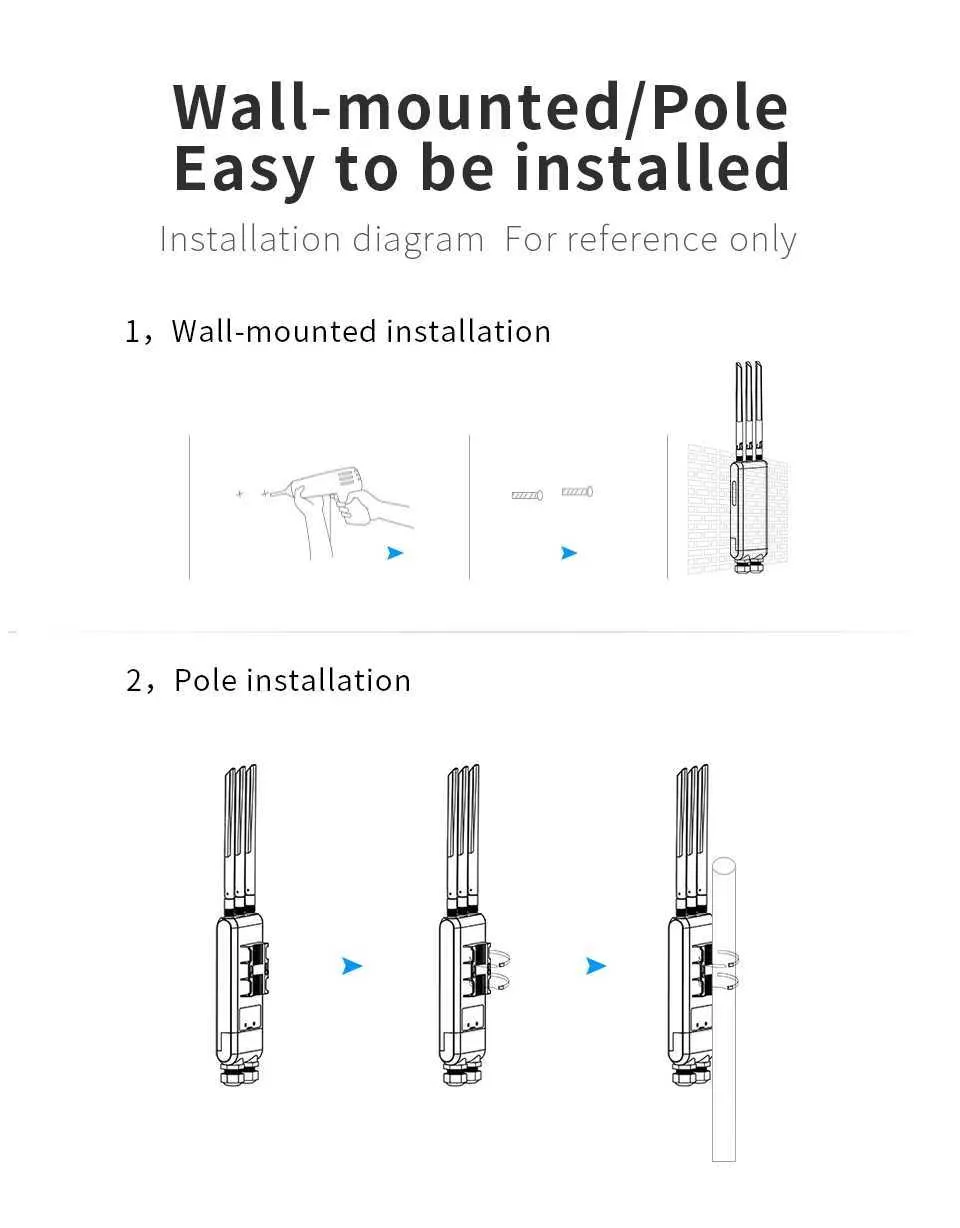 Wall-mounted/Pole
Easy to be installed

Installation diagram For reference only

1，Wall-mounted installation

2，Pole installation