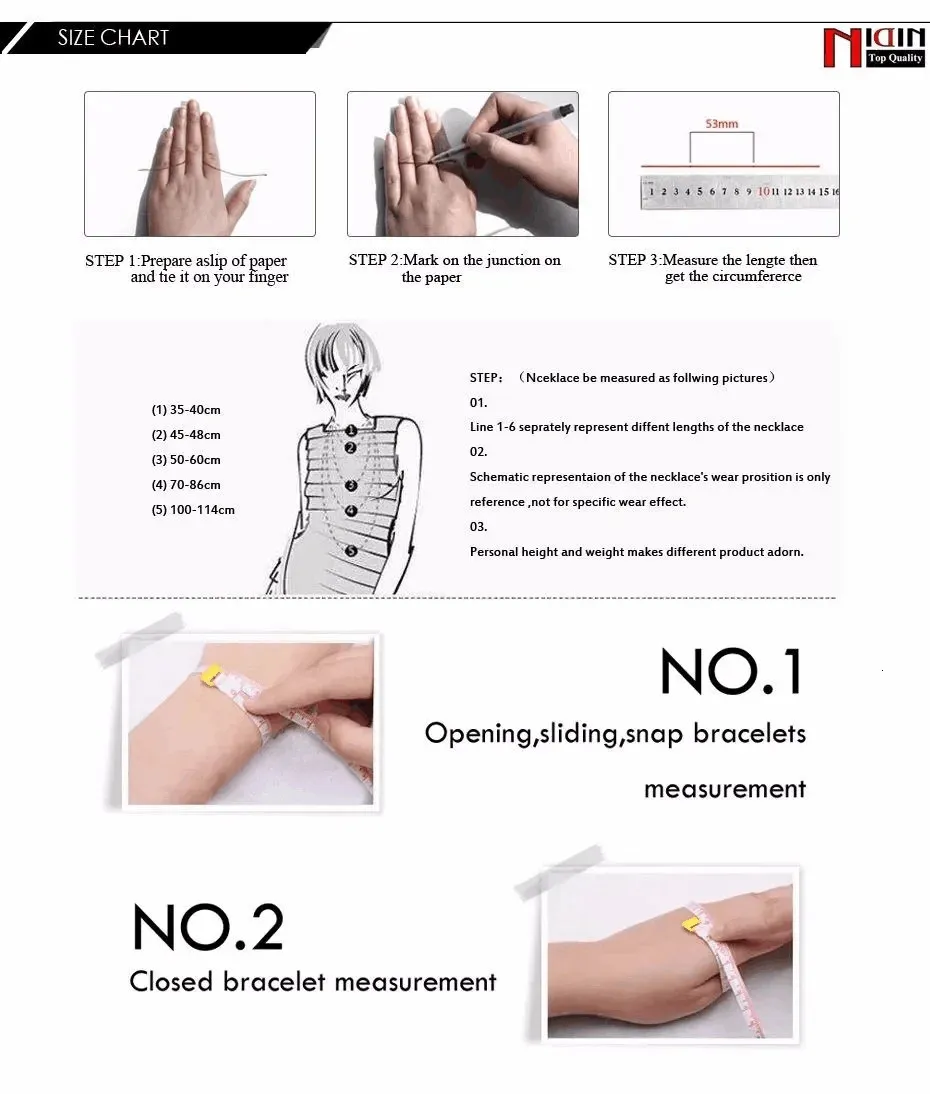 SIZE CHART

NIDIN
Top Quality

53mm

1 2 3 4 5 6 7 8 9 10 11 12 13 14 15 16

STEP 1:Prepare aslip of paper and tie it on your finger

STEP 2:Mark on the junction on the paper

STEP 3:Measure the lengte then get the circumfererce

(1) 35-40cm
(2) 45-48cm
(3) 50-60cm
(4) 70-86cm
(5) 100-114cm

1
2
3
4
5

STEP: （Nceklace be measured as follwing pictures）
01.
Line 1-6 seprately represent diffent lengths of the necklace
02.
Schematic representaion of the necklace's wear position is only reference ,not for specific wear effect.
03.
Personal height and weight makes different product adorn.

NO.1
Opening,sliding,snap bracelets measurement

NO.2
Closed bracelet measurement