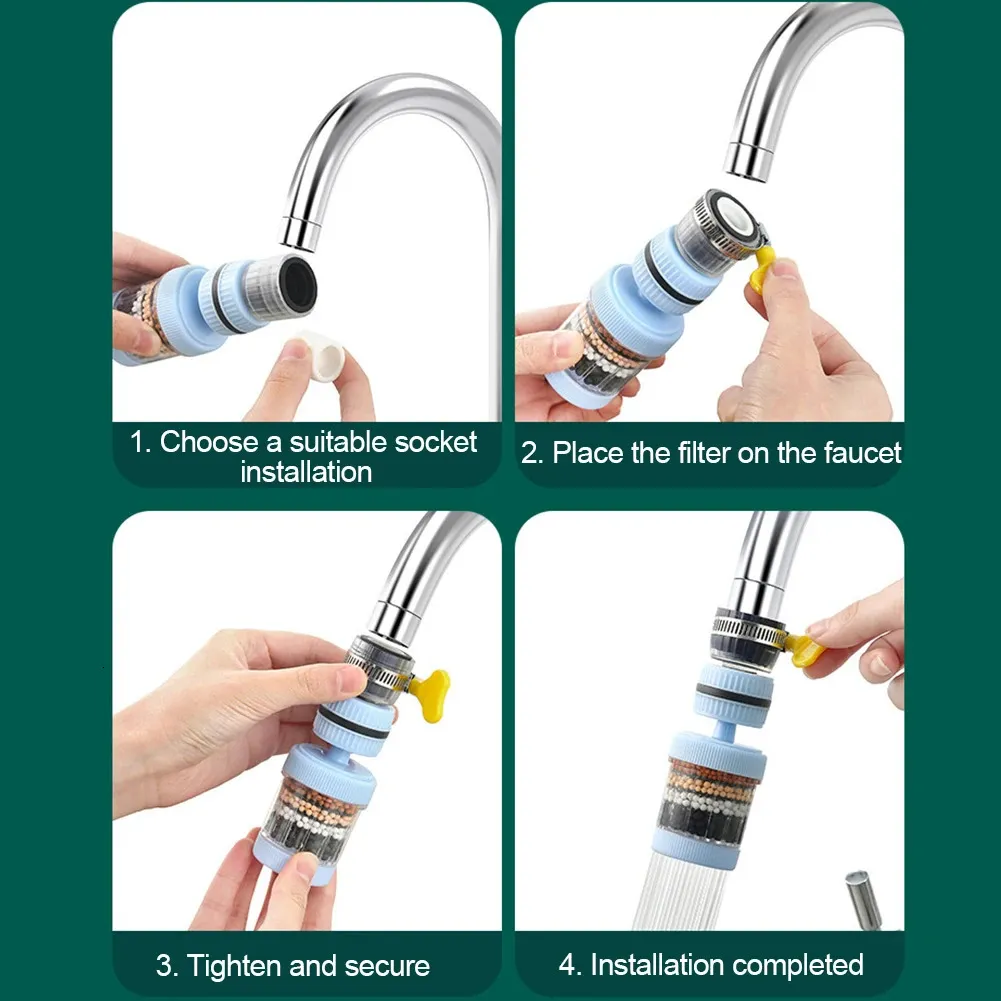 1. Choose a suitable socket installation

2. Place the filter on the faucet

3. Tighten and secure

4. Installation completed