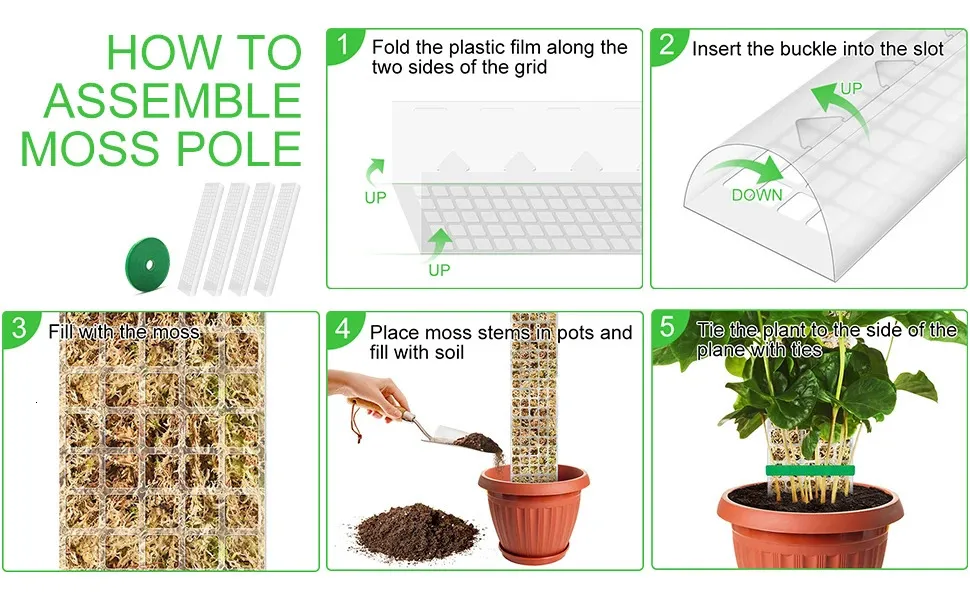 HOW TO ASSEMBLE MOSS POLE

1 Fold the plastic film along the two sides of the grid

UP

UP

2 Insert the buckle into the slot

UP

DOWN

3 Fill with the moss

4 Place moss stems in pots and fill with soil

5 Tie the plant to the side of the plane with ties