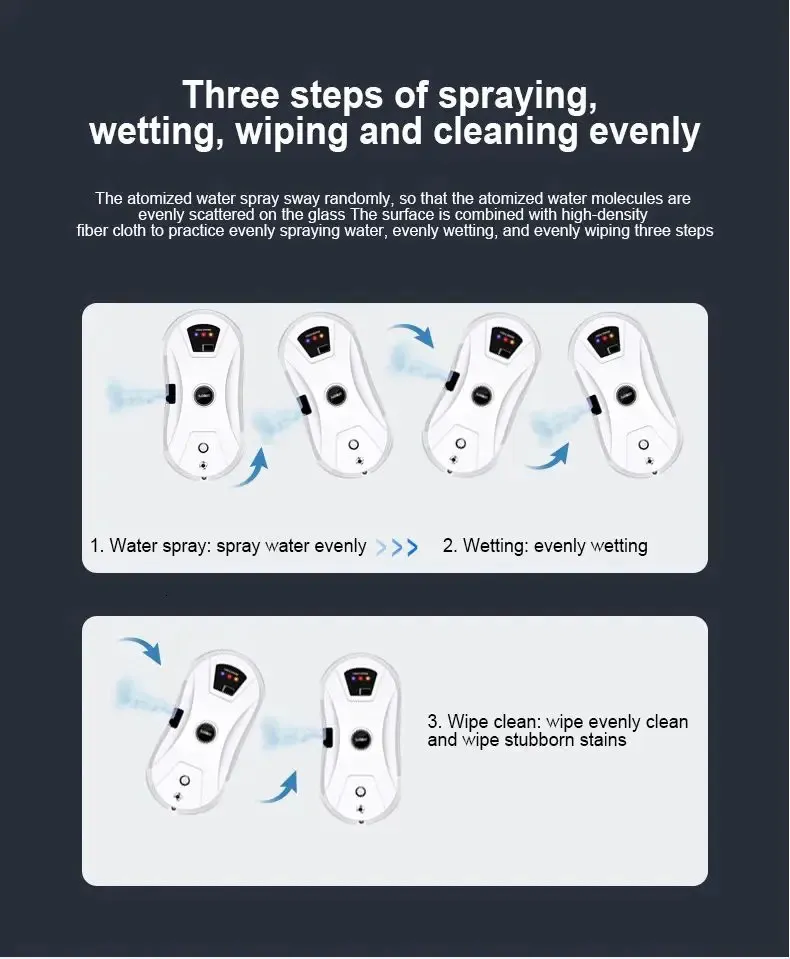 Three steps of spraying, wetting, wiping and cleaning evenly

The atomized water spray sway randomly, so that the atomized water molecules are evenly scattered on the glass The surface is combined with high-density fiber cloth to practice evenly spraying water, evenly wetting, and evenly wiping three steps

1. Water spray: spray water evenly >>> 2. Wetting: evenly wetting

3. Wipe clean: wipe evenly clean and wipe stubborn stains