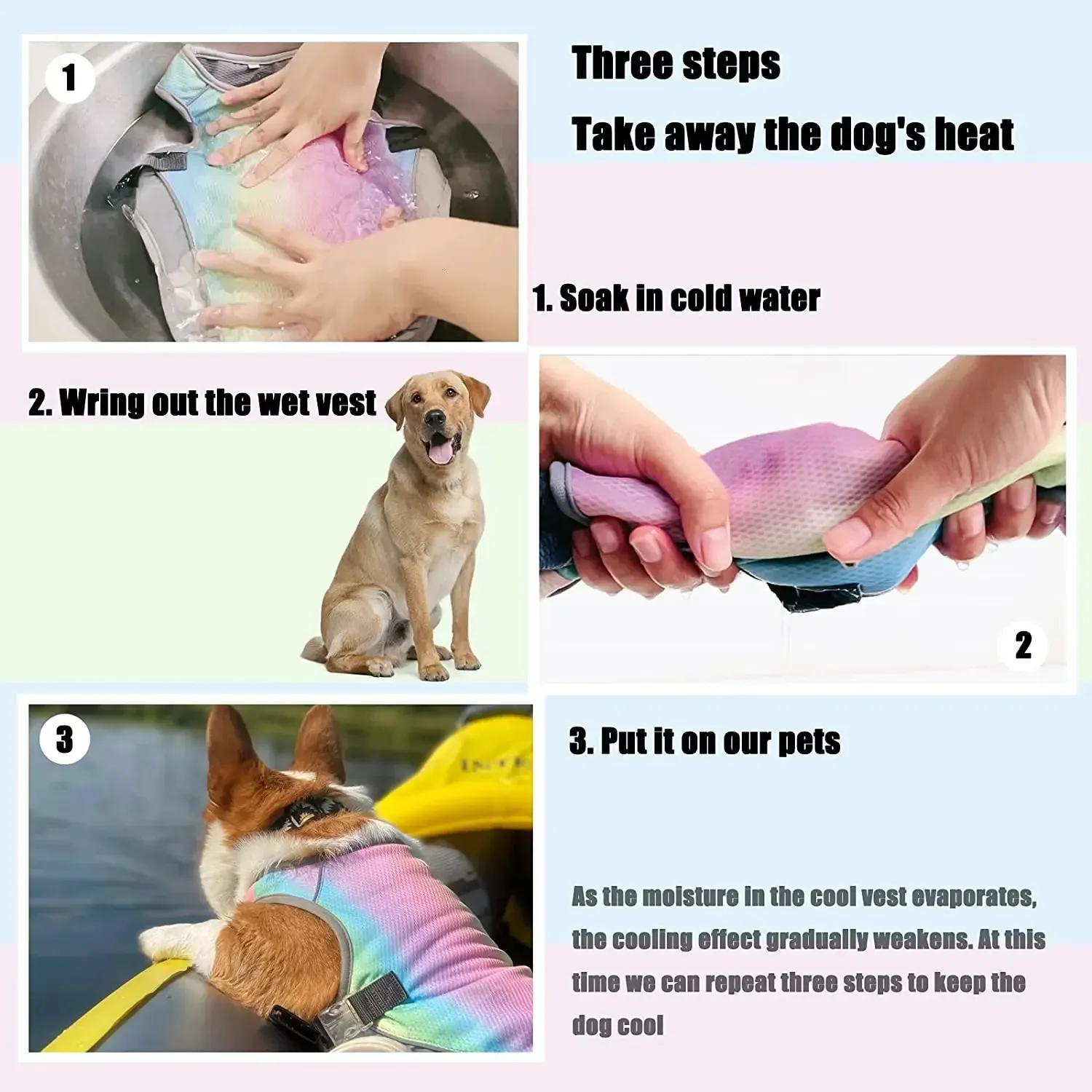 1

Three steps

Take away the dog's heat

1. Soak in cold water

2. Wring out the wet vest

2

3

3. Put it on our pets

As the moisture in the cool vest evaporates, the cooling effect gradually weakens. At this time we can repeat three steps to keep the dog cool