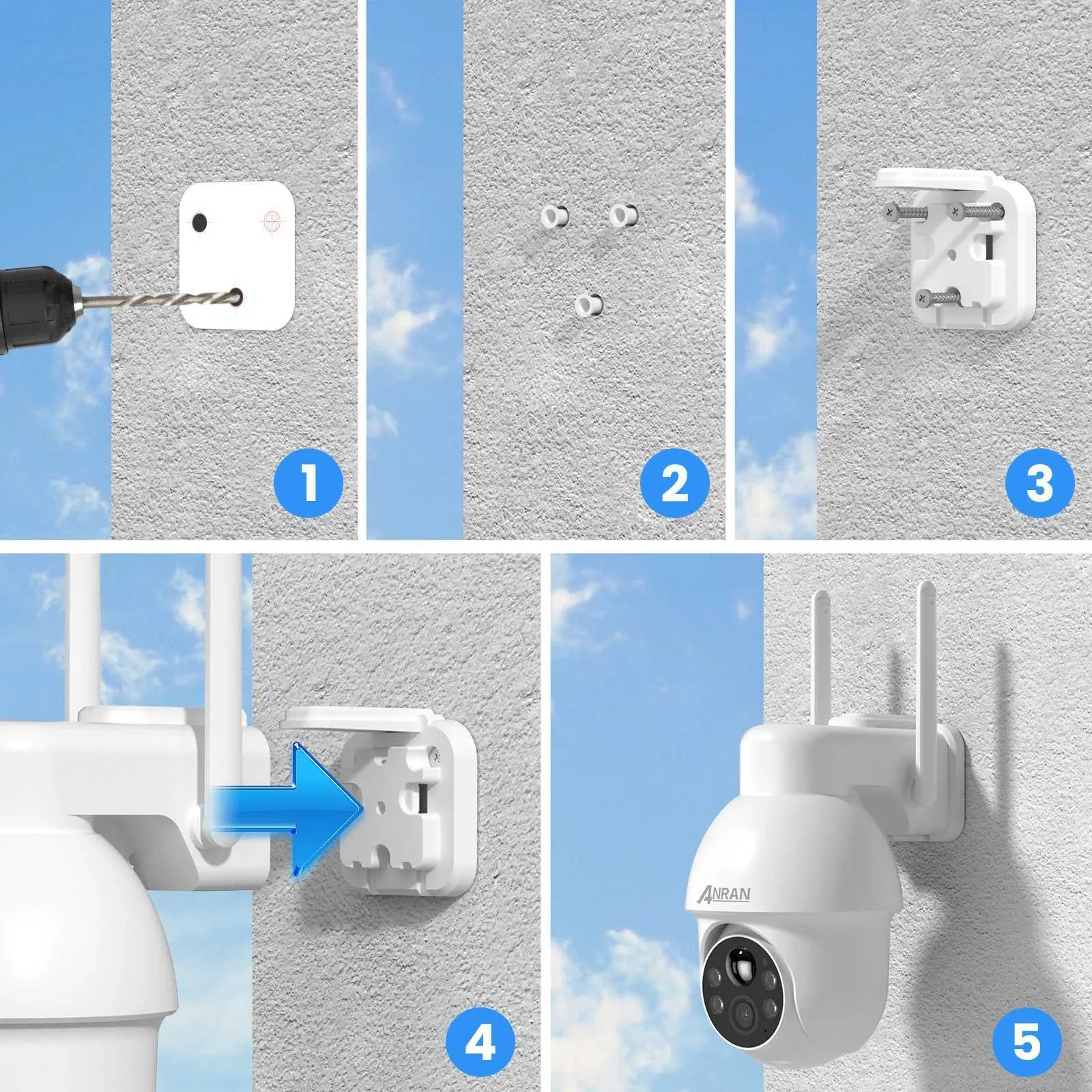 1
2
3
4
ANRAN
5