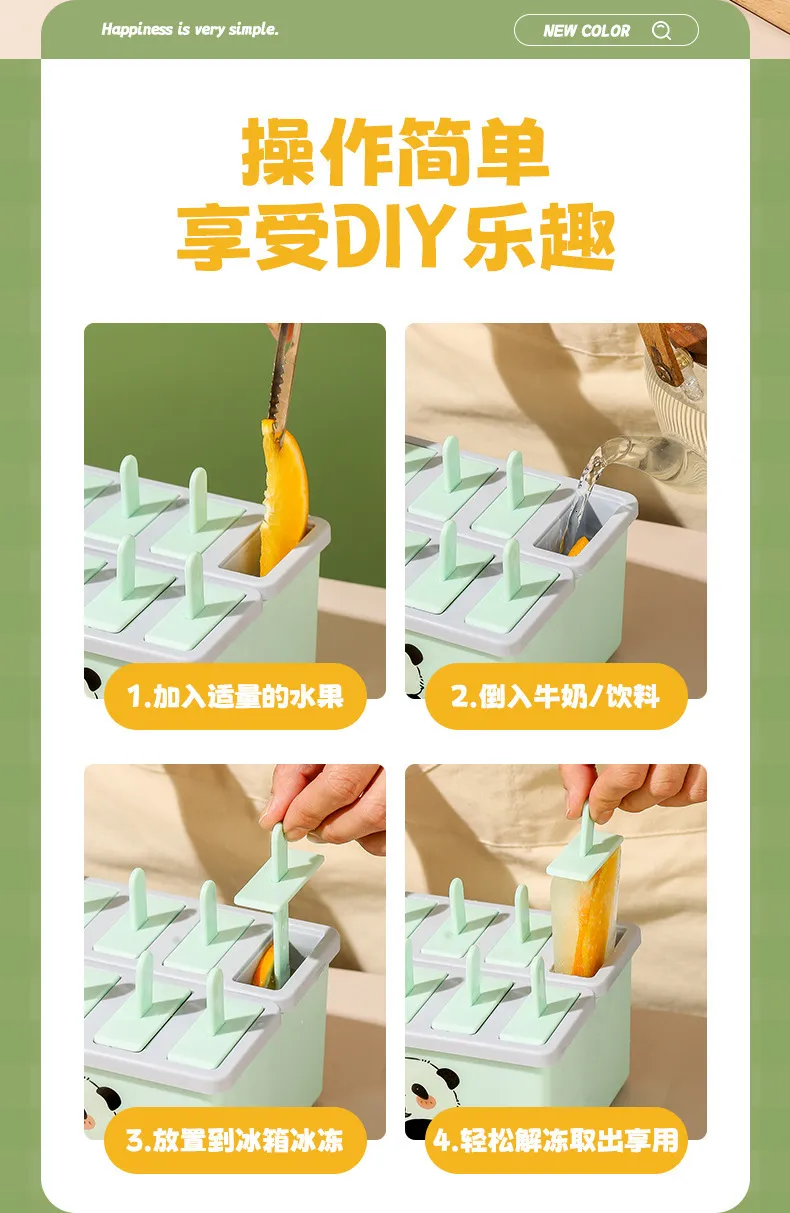 Happiness is very simple.

NEW COLOR

操作简单
享受DIY乐趣

1.加入适量的水果

2.倒入牛奶/饮料

3.放置到冰箱冰冻

4.轻松解冻取出享用