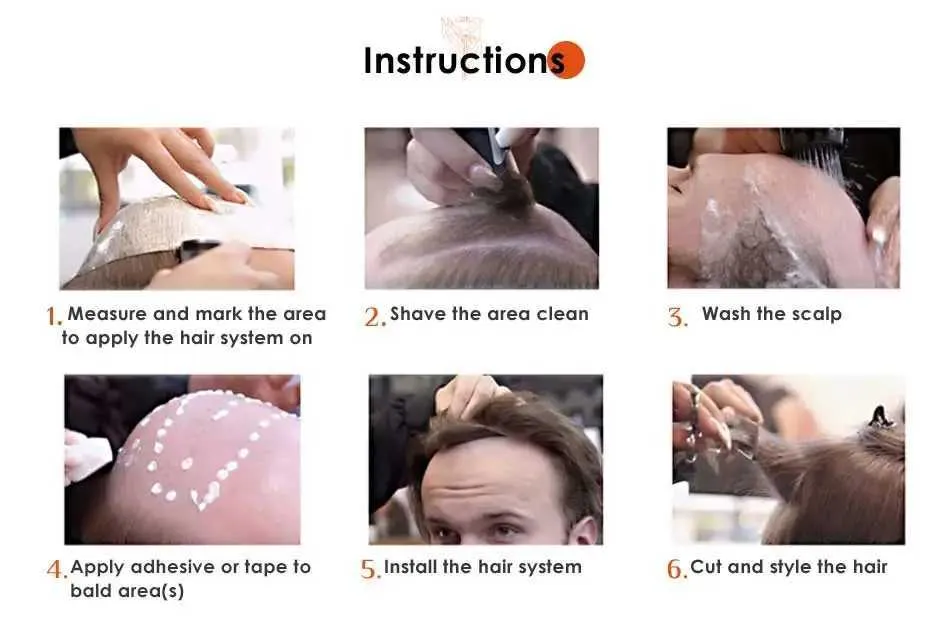 Instructions

1. Measure and mark the area to apply the hair system on

2. Shave the area clean

3. Wash the scalp

4. Apply adhesive or tape to bald area(s)

5. Install the hair system

6. Cut and style the hair