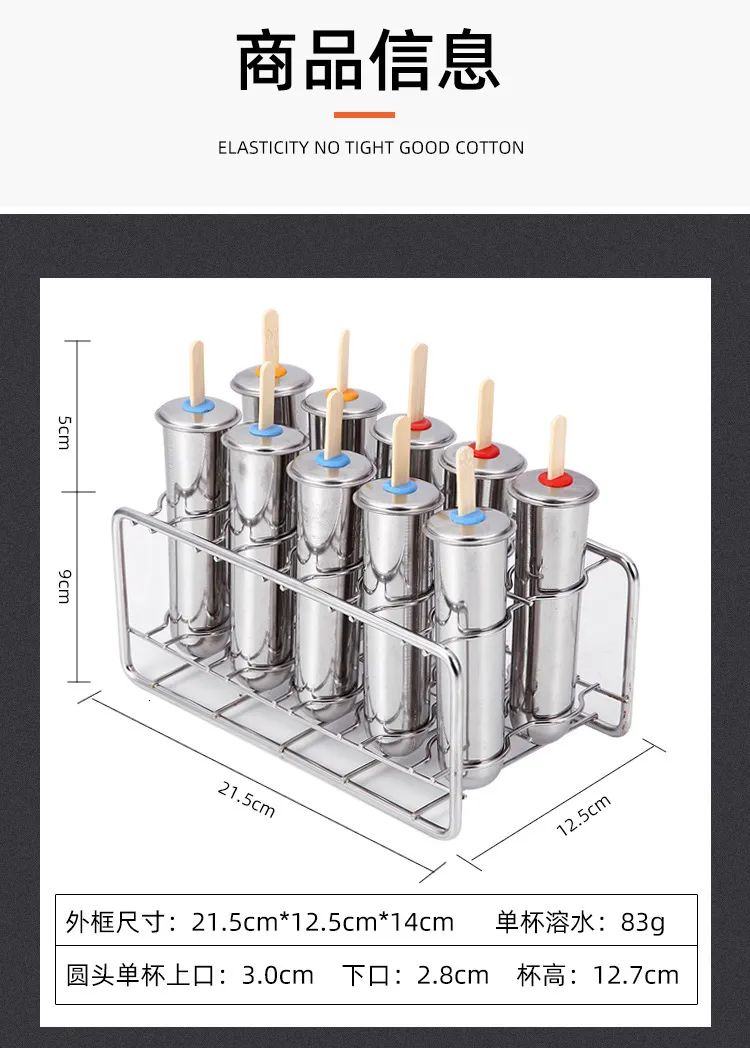 商品信息

ELASTICITY NO TIGHT GOOD COTTON

5cm

9cm

21.5cm

12.5cm

外框尺寸：21.5cm*12.5cm*14cm 单杯溶水：83g

圆头单杯上口：3.0cm 下口：2.8cm 杯高：12.7cm