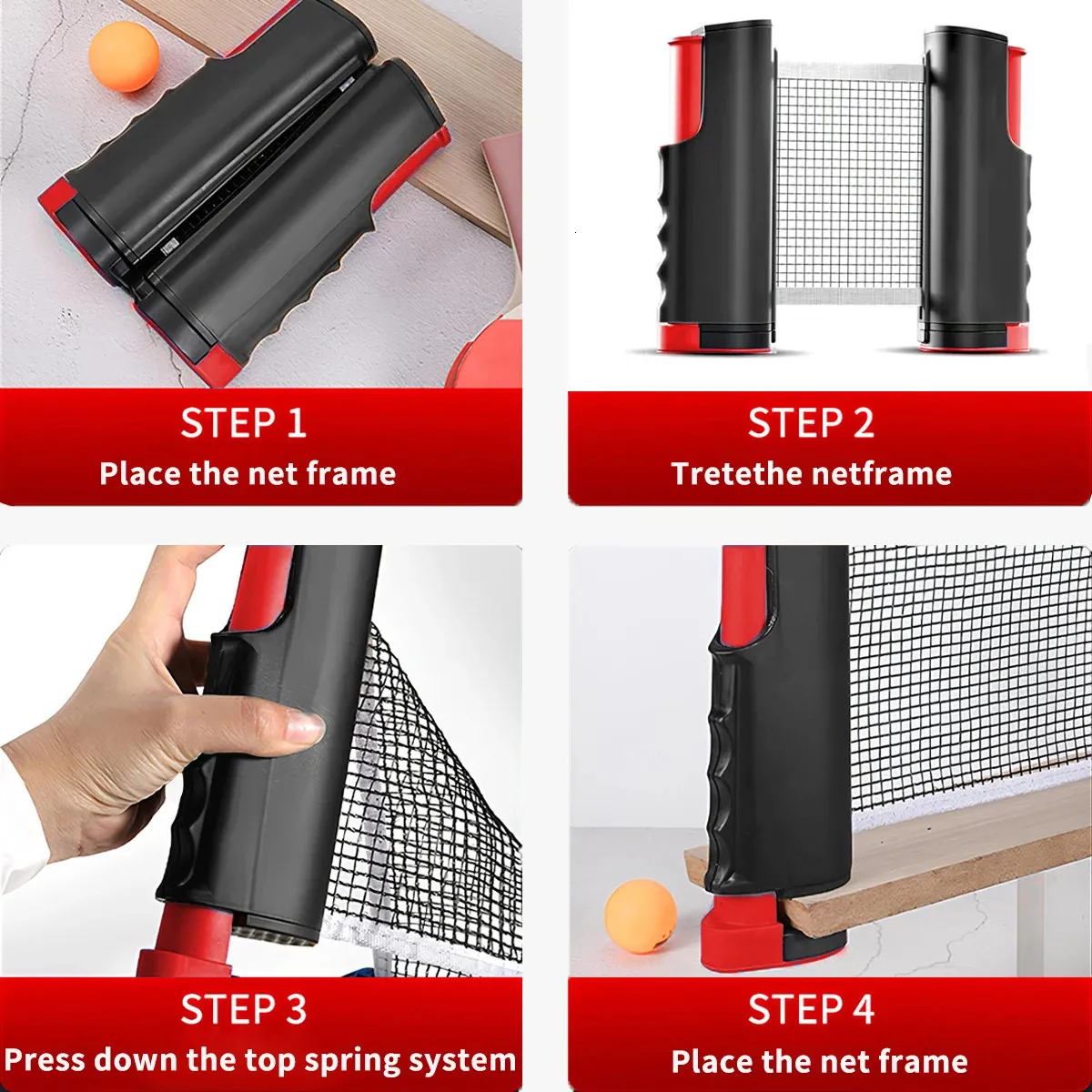 STEP 1
Place the net frame

STEP 2
Tretethe netframe

STEP 3
Press down the top spring system

STEP 4
Place the net frame