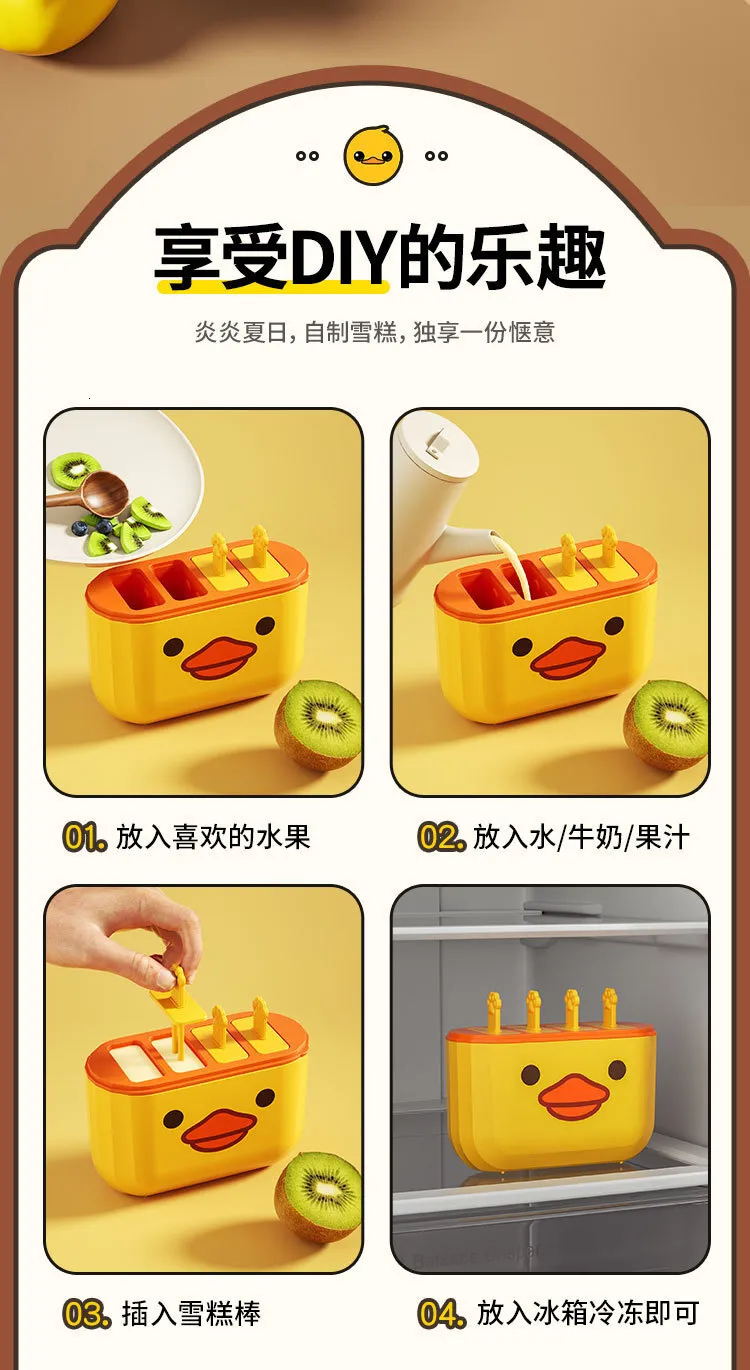 享受DIY的乐趣

炎炎夏日，自制雪糕，独享一份惬意

01. 放入喜欢的水果

02. 放入水/牛奶/果汁

03. 插入雪糕棒

04. 放入冰箱冷冻即可