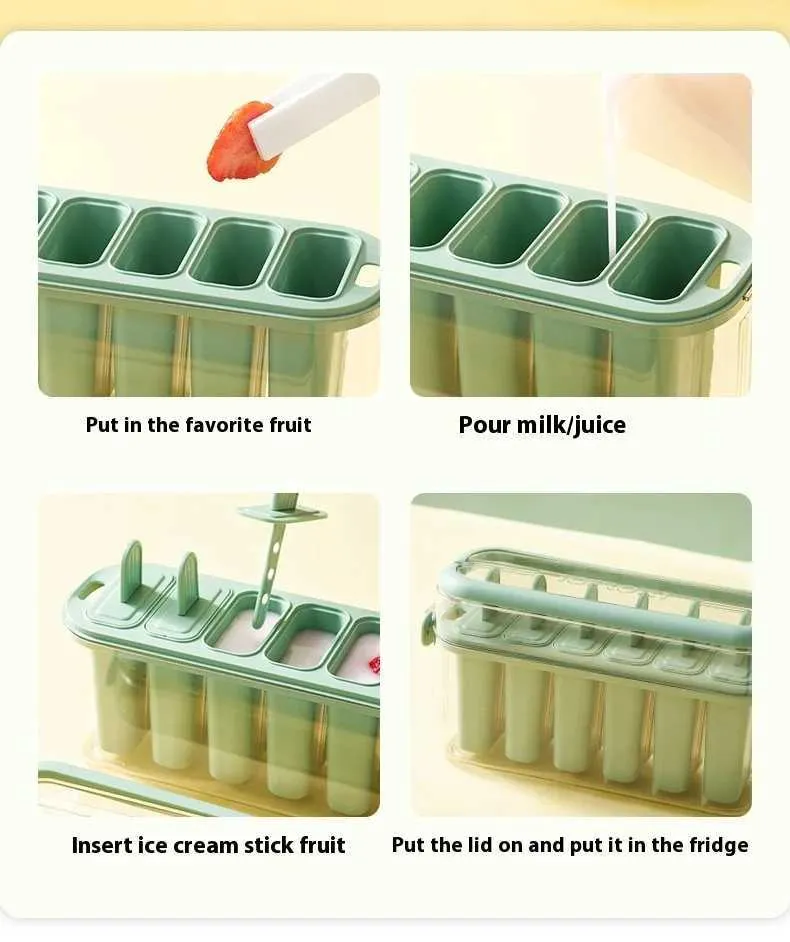 Put in the favorite fruit

Pour milk/juice

Insert ice cream stick fruit

Put the lid on and put it in the fridge