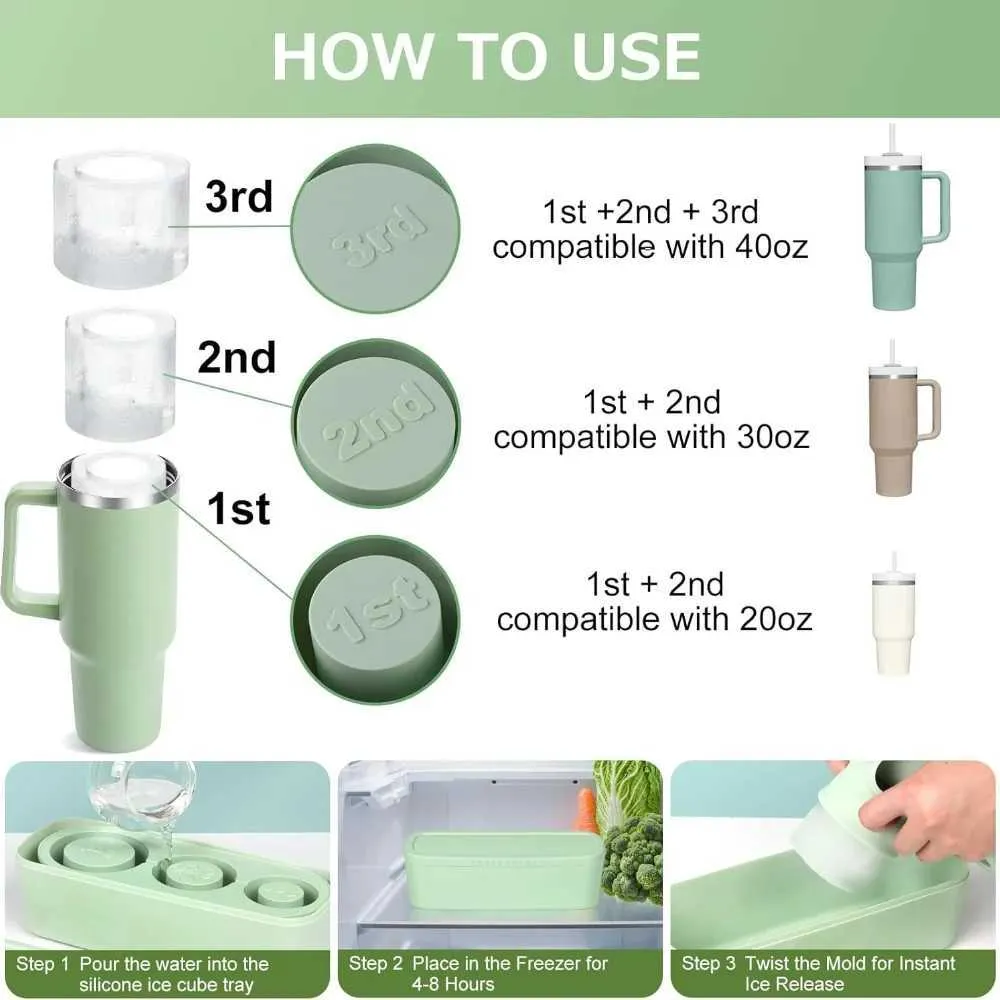 HOW TO USE

3rd

3rd

1st +2nd + 3rd compatible with 40oz

2nd

2nd

1st + 2nd compatible with 30oz

1st

1st

1st + 2nd compatible with 20oz

Step 1 Pour the water into the silicone ice cube tray

Step 2 Place in the Freezer for 4-8 Hours

Step 3 Twist the Mold for Instant Ice Release