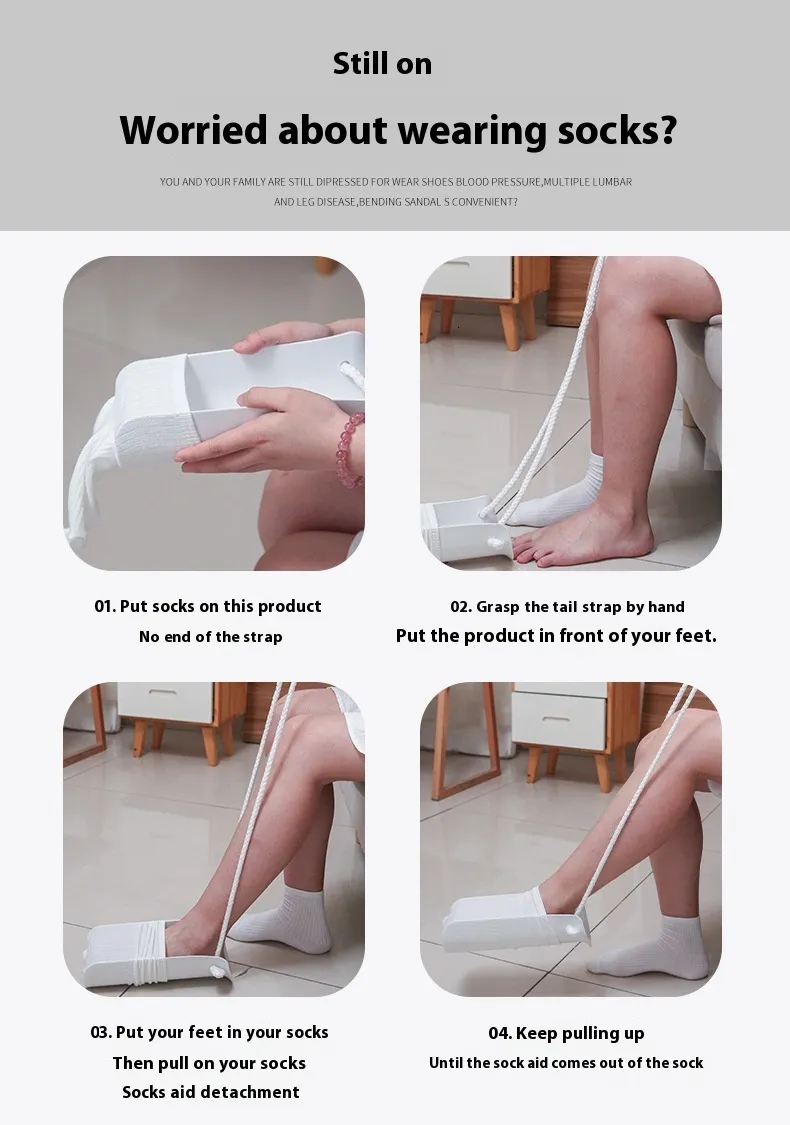 Still on

Worried about wearing socks?

YOU AND YOUR FAMILY ARE STILL DIPRESSED FOR WEAR SHOES BLOOD PRESSURE,MULTIPLE LUMBAR AND LEG DISEASE,BENDING SANDAL S CONVENIENT?

01. Put socks on this product
No end of the strap

02. Grasp the tail strap by hand
Put the product in front of your feet.

03. Put your feet in your socks
Then pull on your socks
Socks aid detachment

04. Keep pulling up
Until the sock aid comes out of the sock