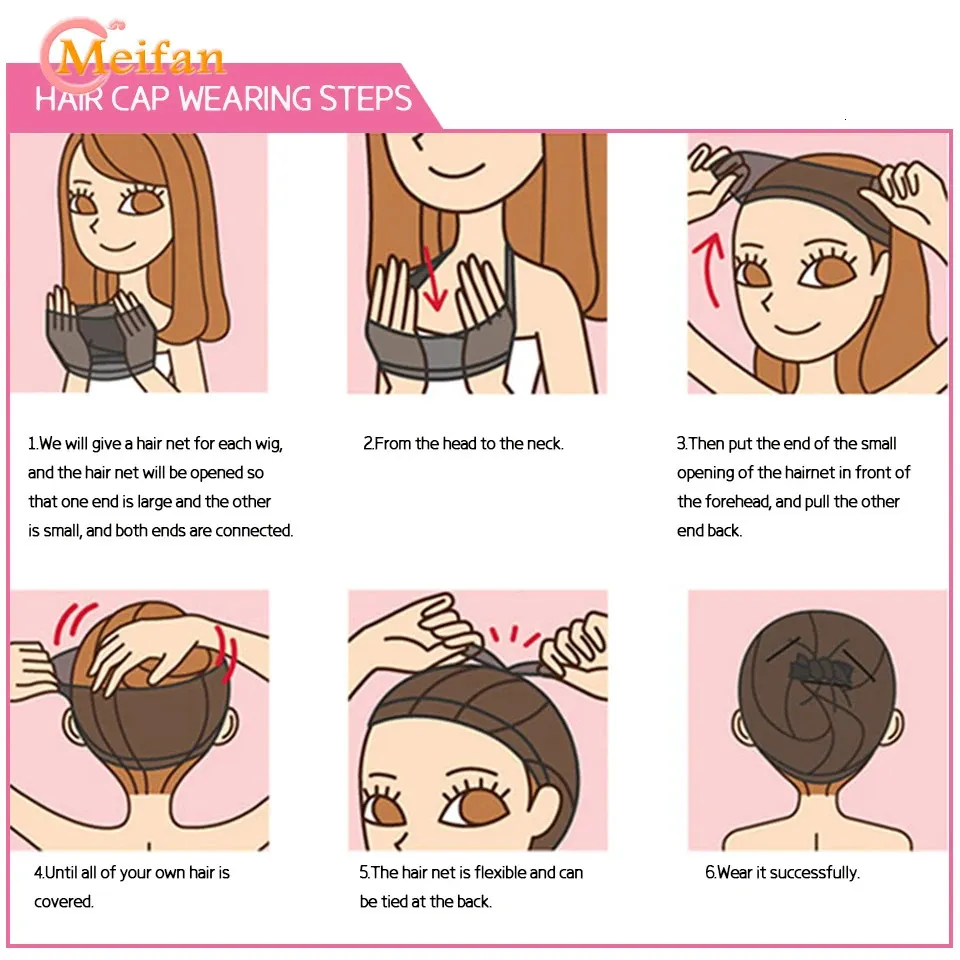 Meifan

HAIR CAP WEARING STEPS

1.We will give a hair net for each wig, and the hair net will be opened so that one end is large and the other is small, and both ends are connected.

2.From the head to the neck.

3.Then put the end of the small opening of the hairnet in front of the forehead, and pull the other end back.

4.Until all of your own hair is covered.

5.The hair net is flexible and can be tied at the back.

6.Wear it successfully.