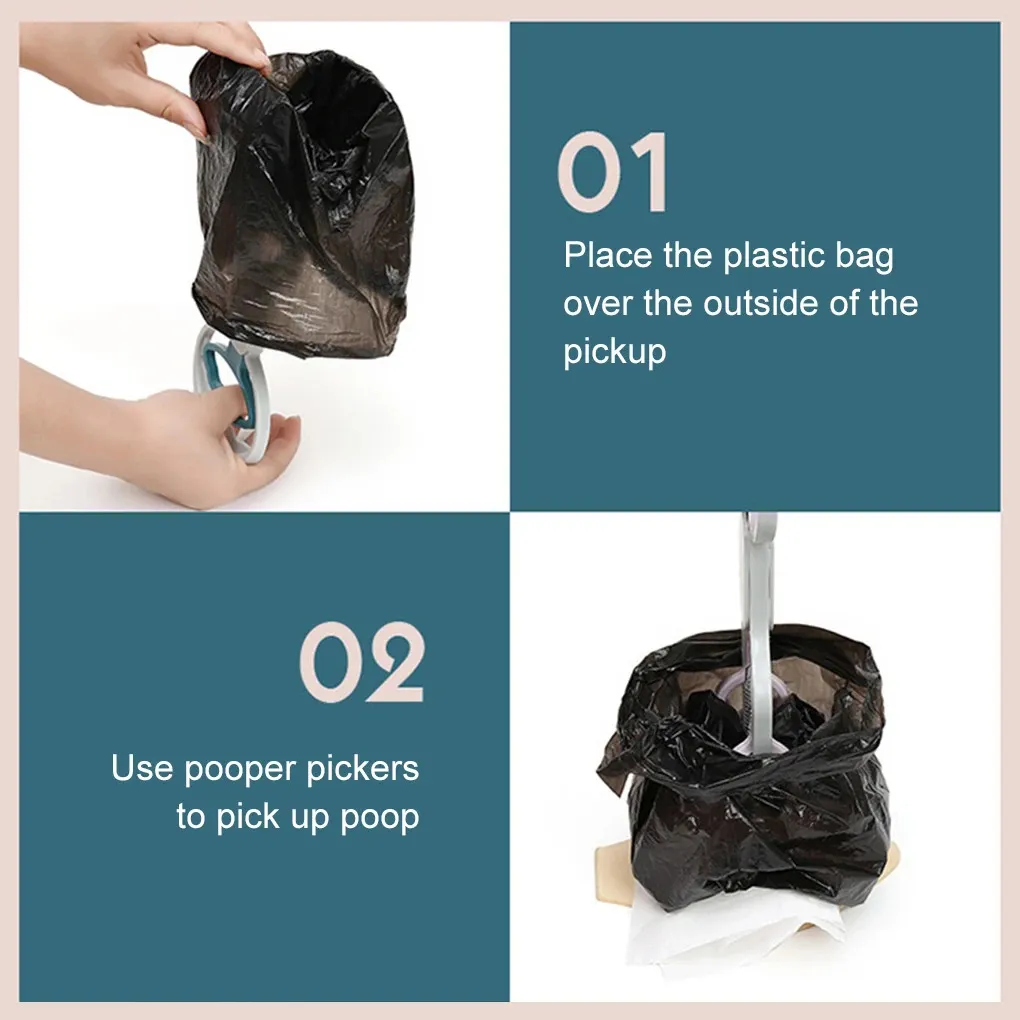 01

Place the plastic bag over the outside of the pickup

02

Use pooper pickers to pick up poop