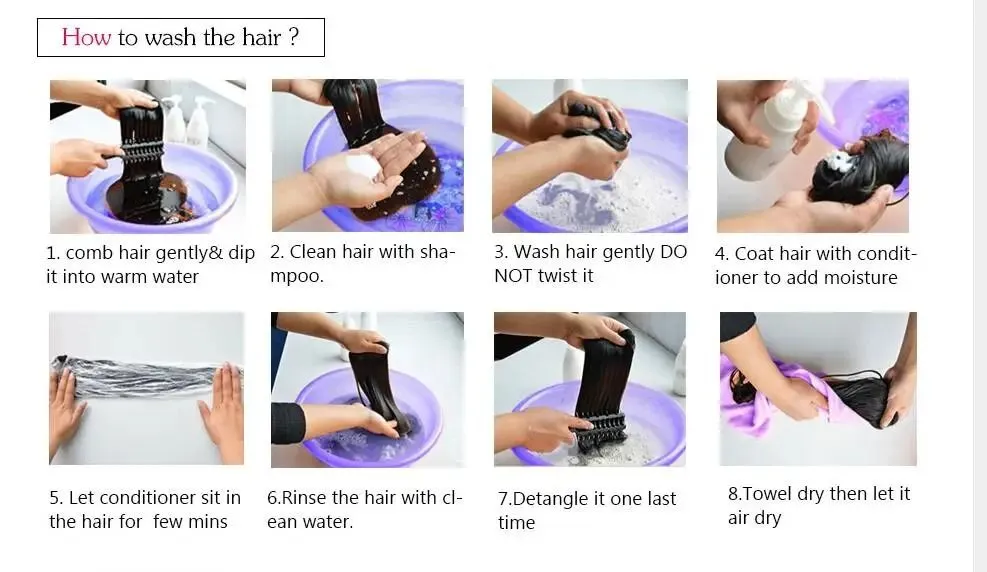 How to wash the hair ?

1. comb hair gently& dip it into warm water

2. Clean hair with shampoo.

3. Wash hair gently DO NOT twist it

4. Coat hair with conditioner to add moisture

5. Let conditioner sit in the hair for few mins

6.Rinse the hair with clean water.

7.Detangle it one last time

8.Towel dry then let it air dry