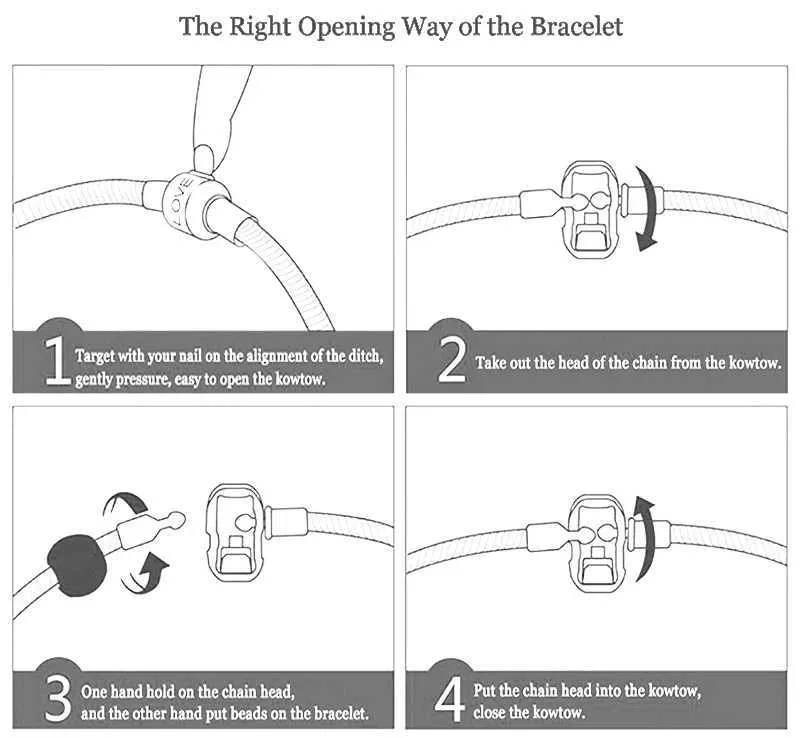 The Right Opening Way of the Bracelet

LOVE

1 Target with your nail on the alignment of the ditch, gently pressure, easy to open the kowtow.

2 Take out the head of the chain from the kowtow.

3 One hand hold on the chain head, and the other hand put beads on the bracelet.

4 Put the chain head into the kowtow, close the kowtow.