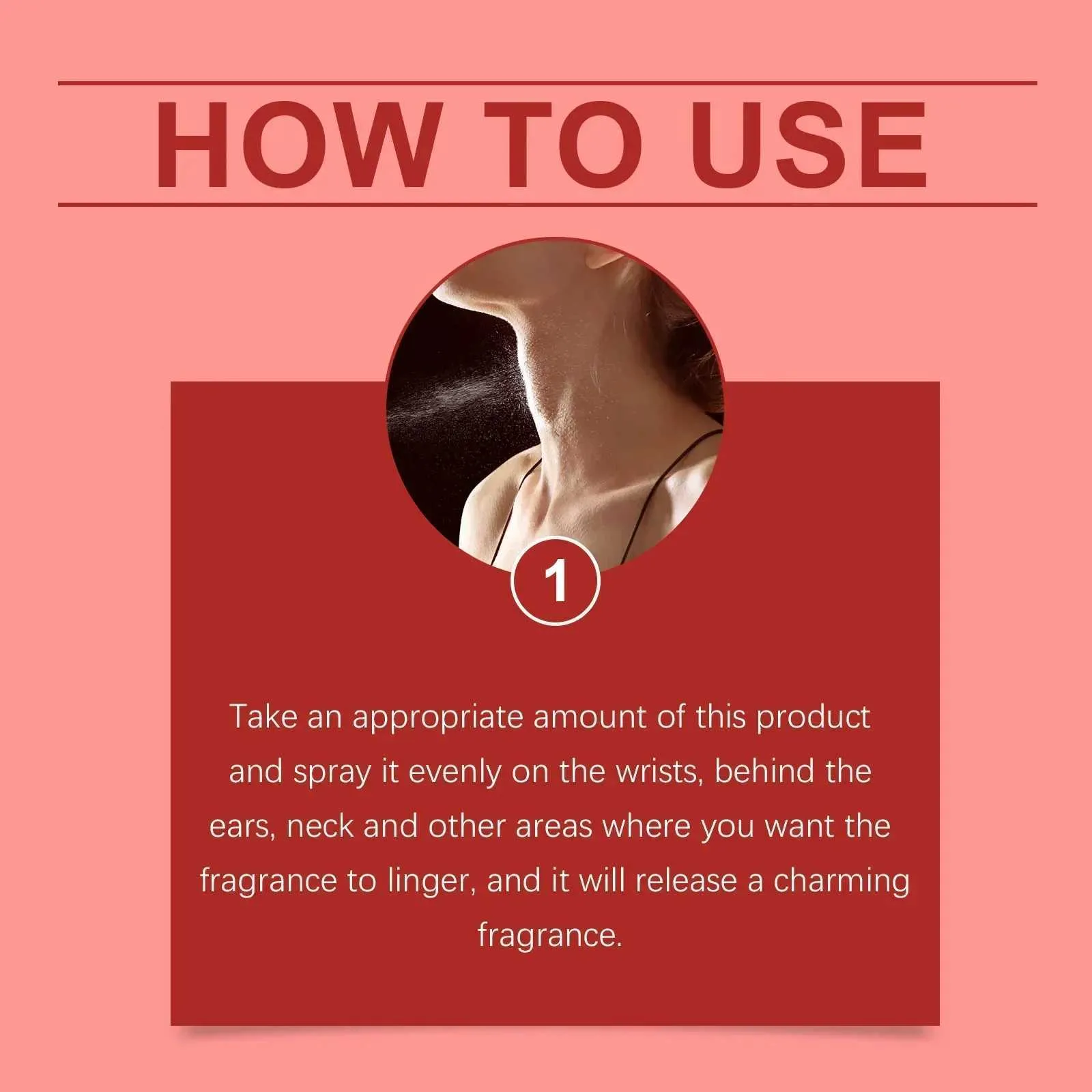 HOW TO USE

1

Take an appropriate amount of this product and spray it evenly on the wrists, behind the ears, neck and other areas where you want the fragrance to linger, and it will release a charming fragrance.