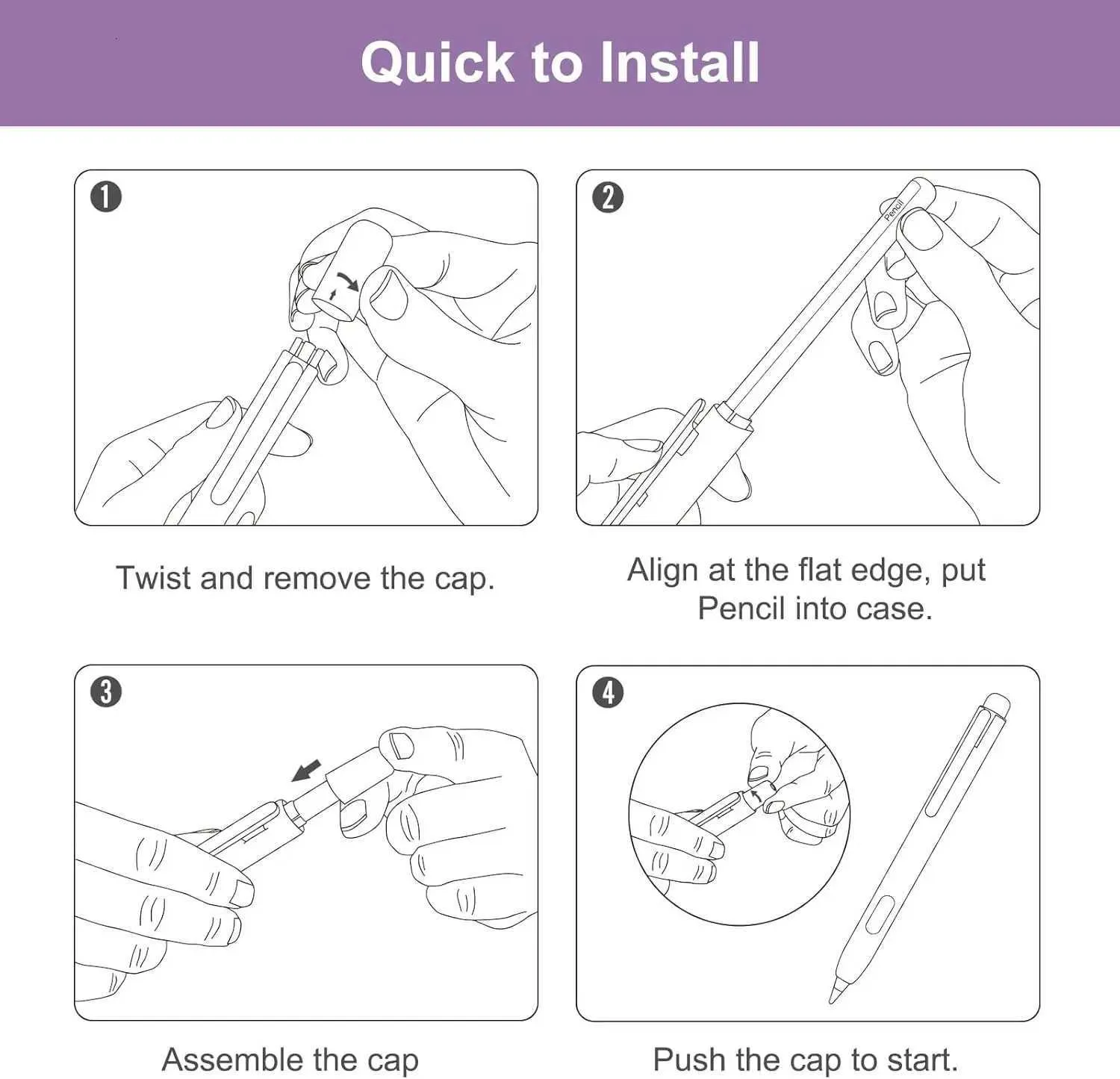 Quick to Install

1

Twist and remove the cap.

2

Pencil

Align at the flat edge, put Pencil into case.

3

Assemble the cap

4

Push the cap to start.