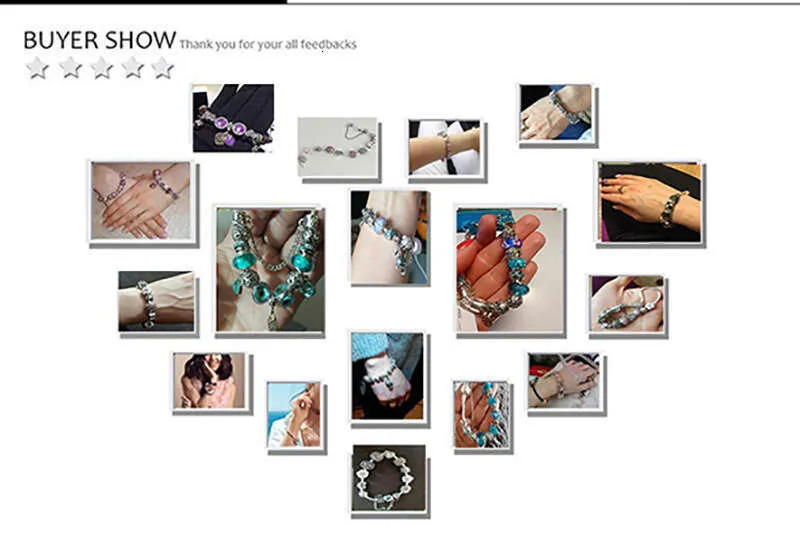 BUYER SHOW Thank you for your all feedbacks