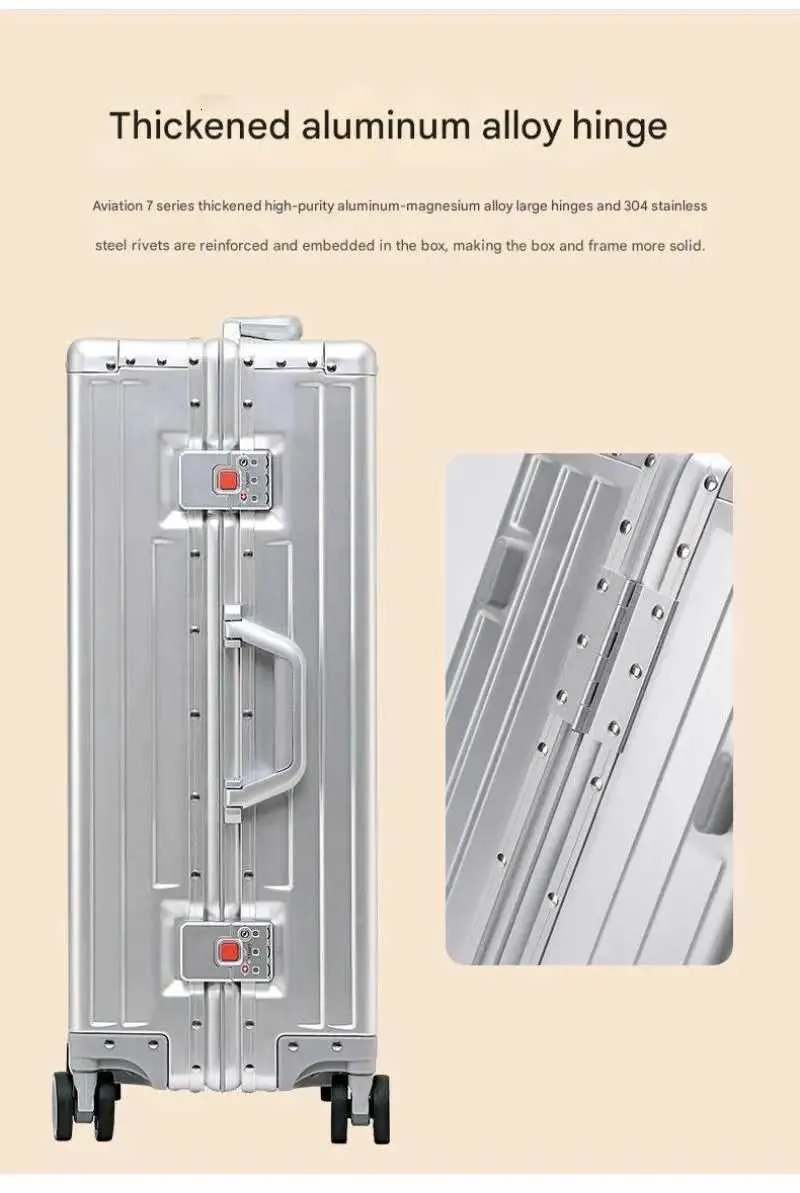 Thickened aluminum alloy hinge

Aviation 7 series thickened high-purity aluminum-magnesium alloy large hinges and 304 stainless steel rivets are reinforced and embedded in the box, making the box and frame more solid.