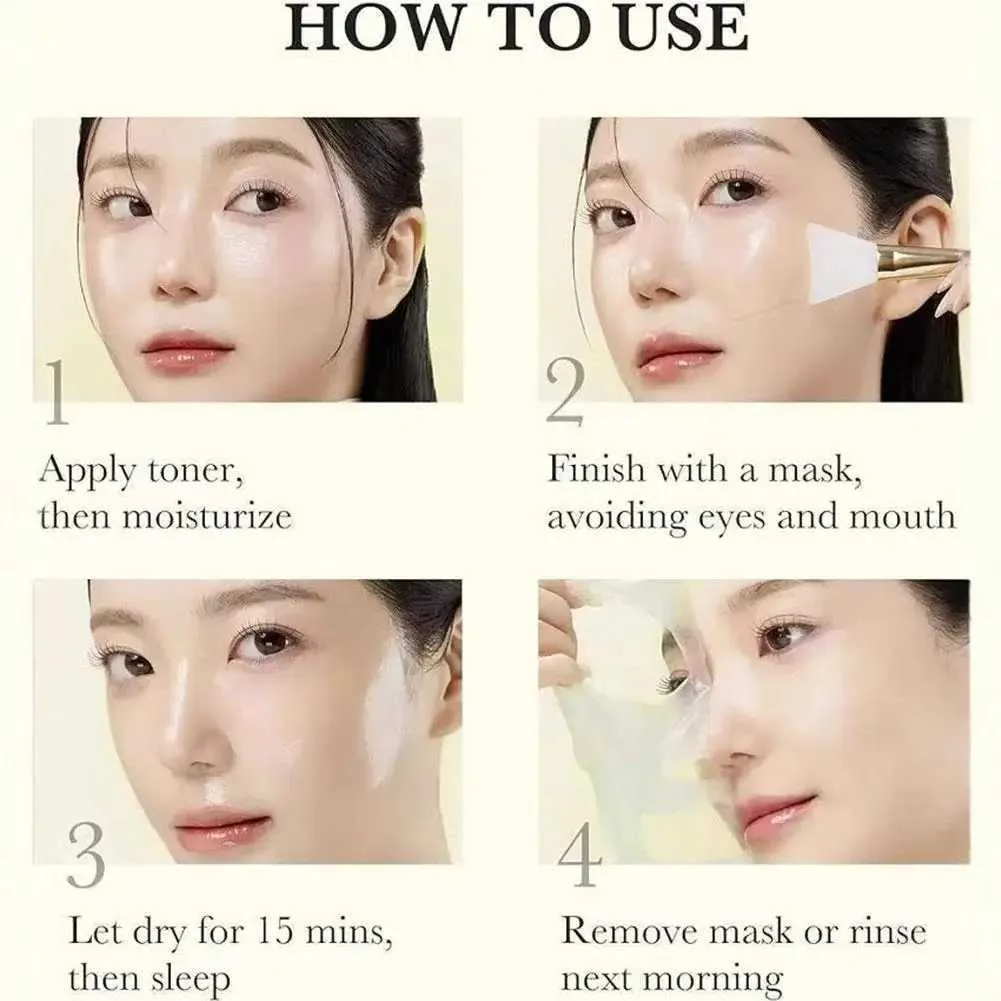 HOW TO USE

1

Apply toner, then moisturize

2

Finish with a mask, avoiding eyes and mouth

3

Let dry for 15 mins, then sleep

4

Remove mask or rinse next morning