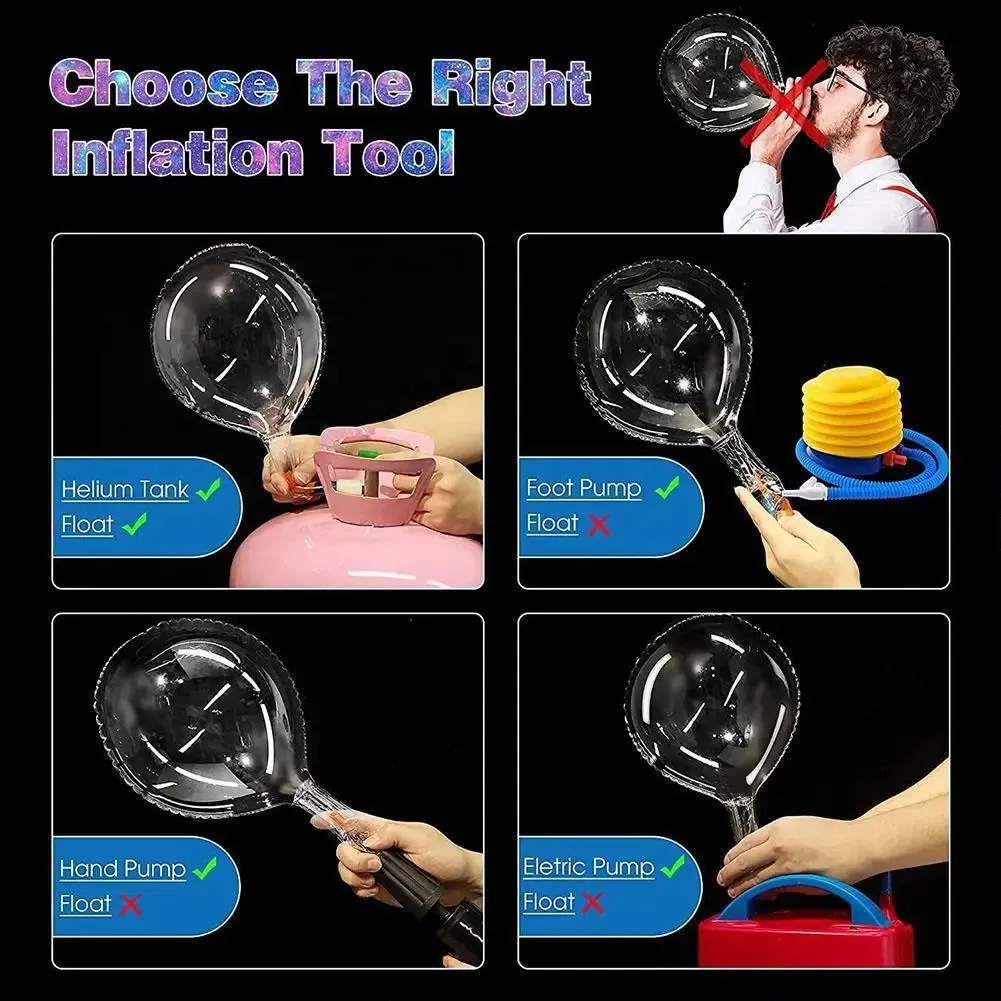 Choose The Right Inflation Tool

Helium Tank ✓
Float ✓

Foot Pump ✓
Float ✗

Hand Pump ✓
Float ✗

Eletric Pump ✓
Float ✗