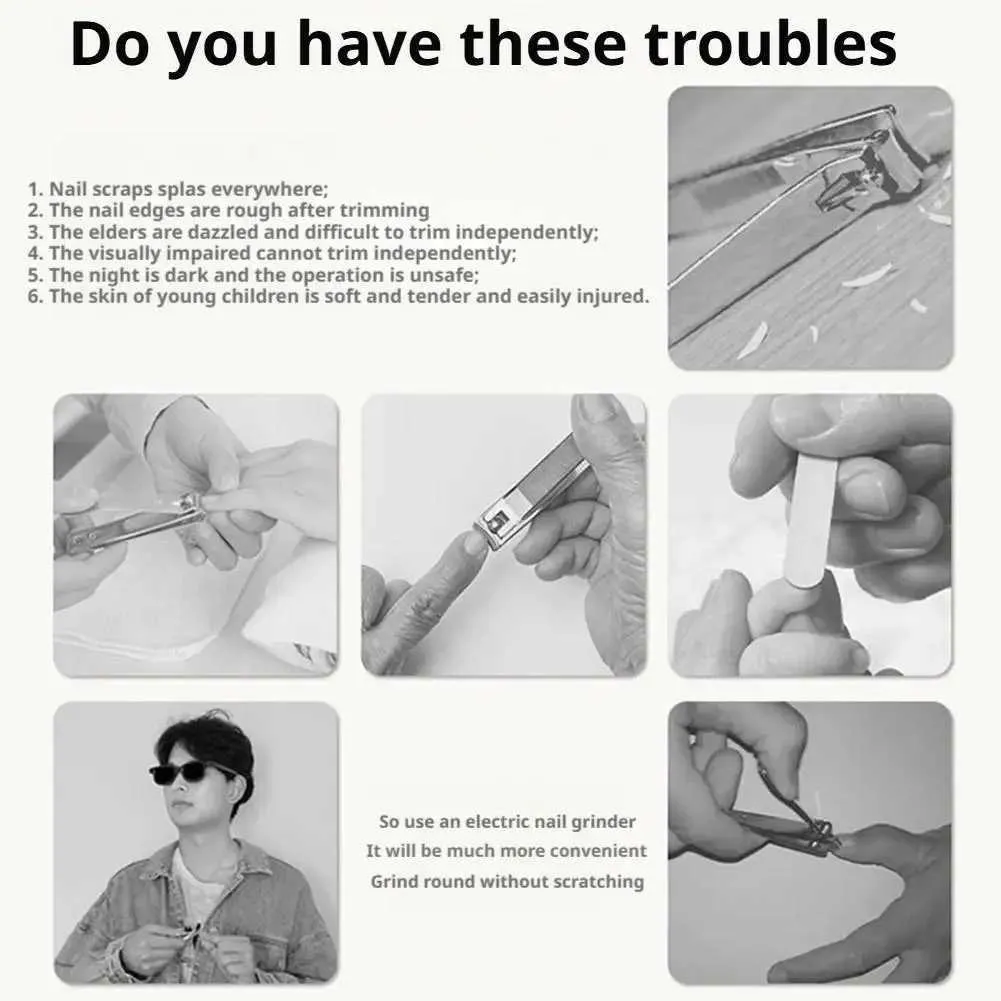 Do you have these troubles

1. Nail scraps splas everywhere;
2. The nail edges are rough after trimming
3. The elders are dazzled and difficult to trim independently;
4. The visually impaired cannot trim independently;
5. The night is dark and the operation is unsafe;
6. The skin of young children is soft and tender and easily injured.

So use an electric nail grinder
It will be much more convenient
Grind round without scratching