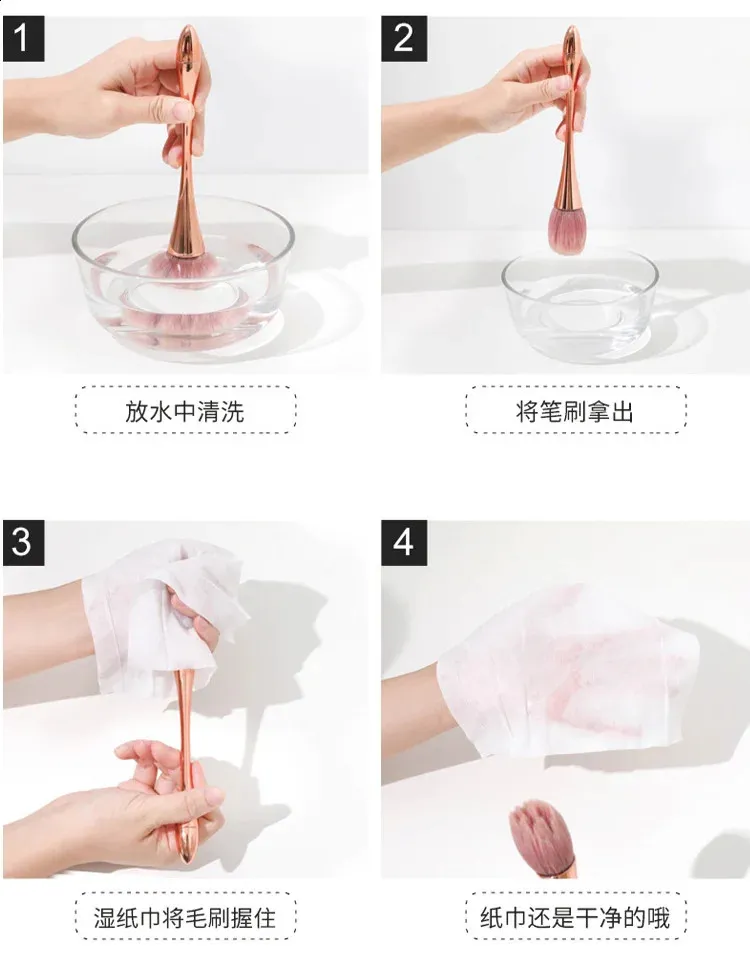 1

放水中清洗

2

将笔刷拿出

3

湿纸巾将毛刷握住

4

纸巾还是干净的哦