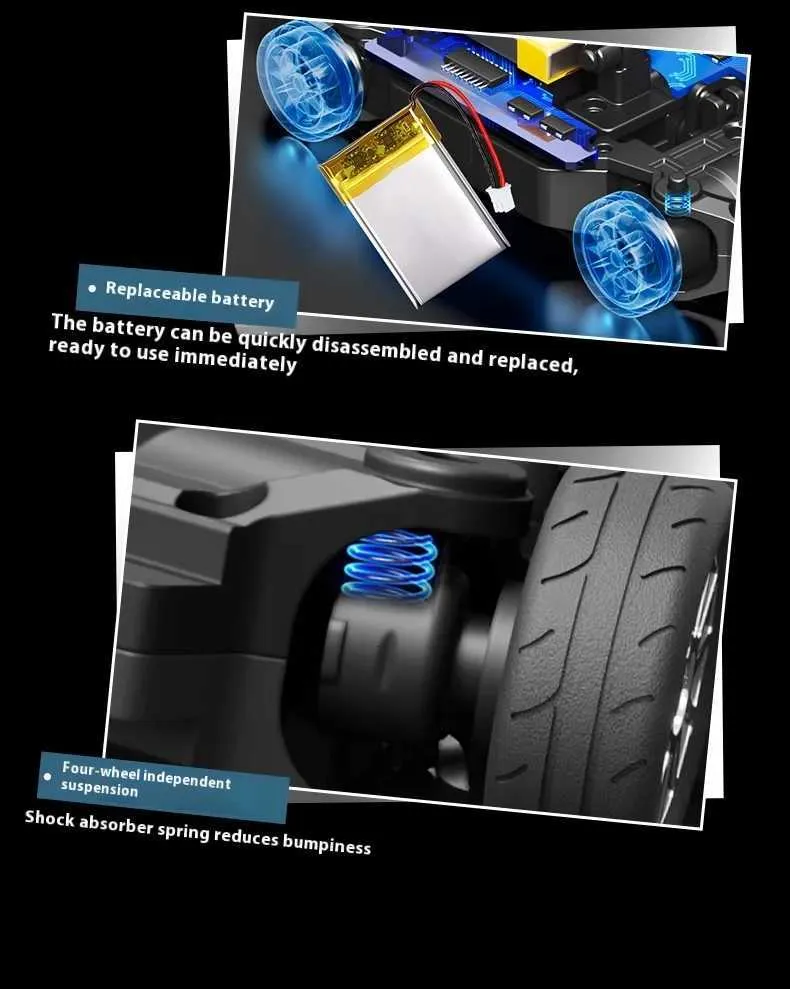 • Replaceable battery

The battery can be quickly disassembled and replaced, ready to use immediately

• Four-wheel independent suspension

Shock absorber spring reduces bumpiness