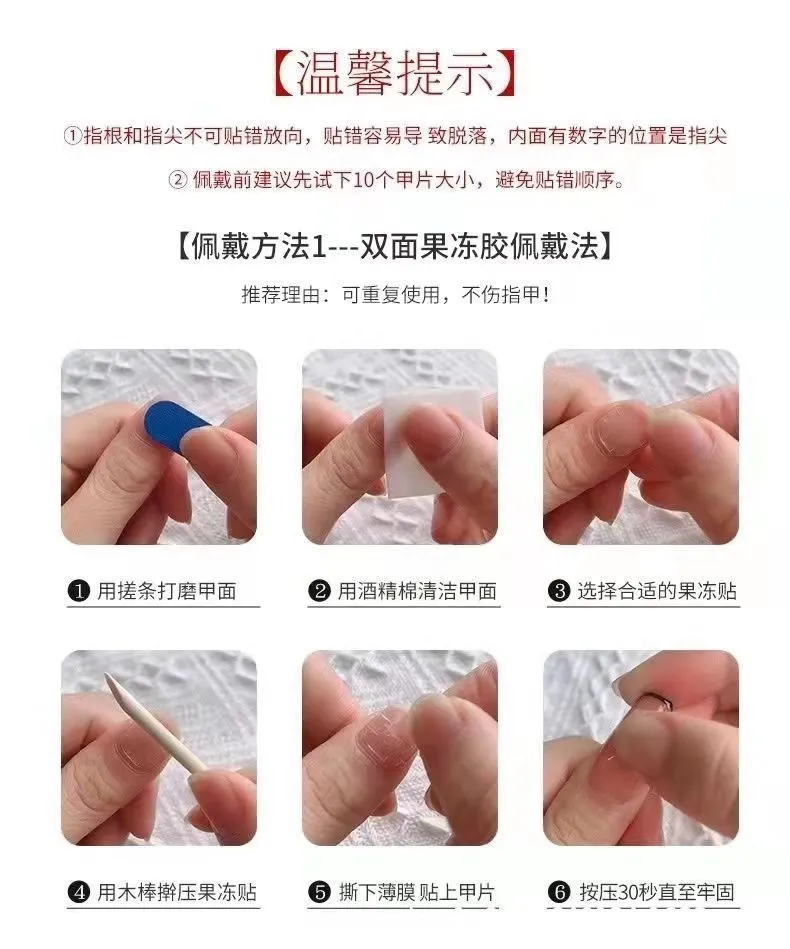 【温馨提示】

①指根和指尖不可贴错放向，贴错容易导 致脱落，内面有数字的位置是指尖

② 佩戴前建议先试下10个甲片大小，避免贴错顺序。

【佩戴方法1---双面果冻胶佩戴法】

推荐理由：可重复使用，不伤指甲！

❶ 用搓条打磨甲面

❷ 用酒精棉清洁甲面

❸ 选择合适的果冻贴

❹ 用木棒擀压果冻贴

❺ 撕下薄膜 贴上甲片

❻ 按压30秒直至牢固