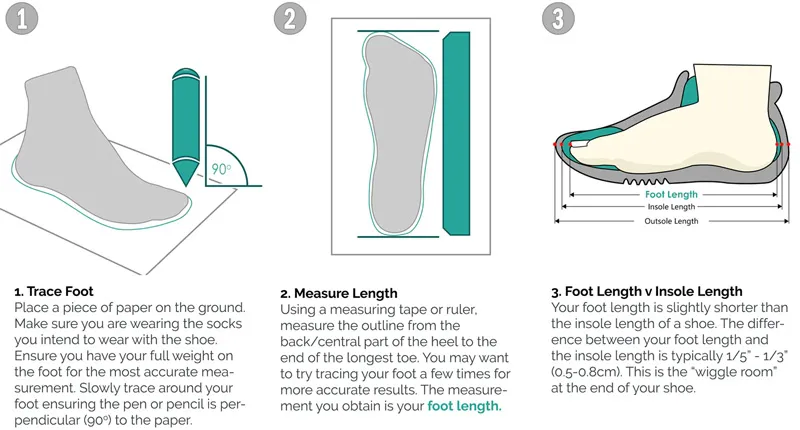 1

90°

1. Trace Foot
Place a piece of paper on the ground. Make sure you are wearing the socks you intend to wear with the shoe. Ensure you have your full weight on the foot for the most accurate measurement. Slowly trace around your foot ensuring the pen or pencil is perpendicular (90°) to the paper.

2

2. Measure Length
Using a measuring tape or ruler, measure the outline from the back/central part of the heel to the end of the longest toe. You may want to try tracing your foot a few times for more accurate results. The measurement you obtain is your foot length.

3

Foot Length
Insole Length
Outsole Length

3. Foot Length v Insole Length
Your foot length is slightly shorter than the insole length of a shoe. The difference between your foot length and the insole length is typically 1/5" - 1/3" (0.5-0.8cm). This is the "wiggle room" at the end of your shoe.