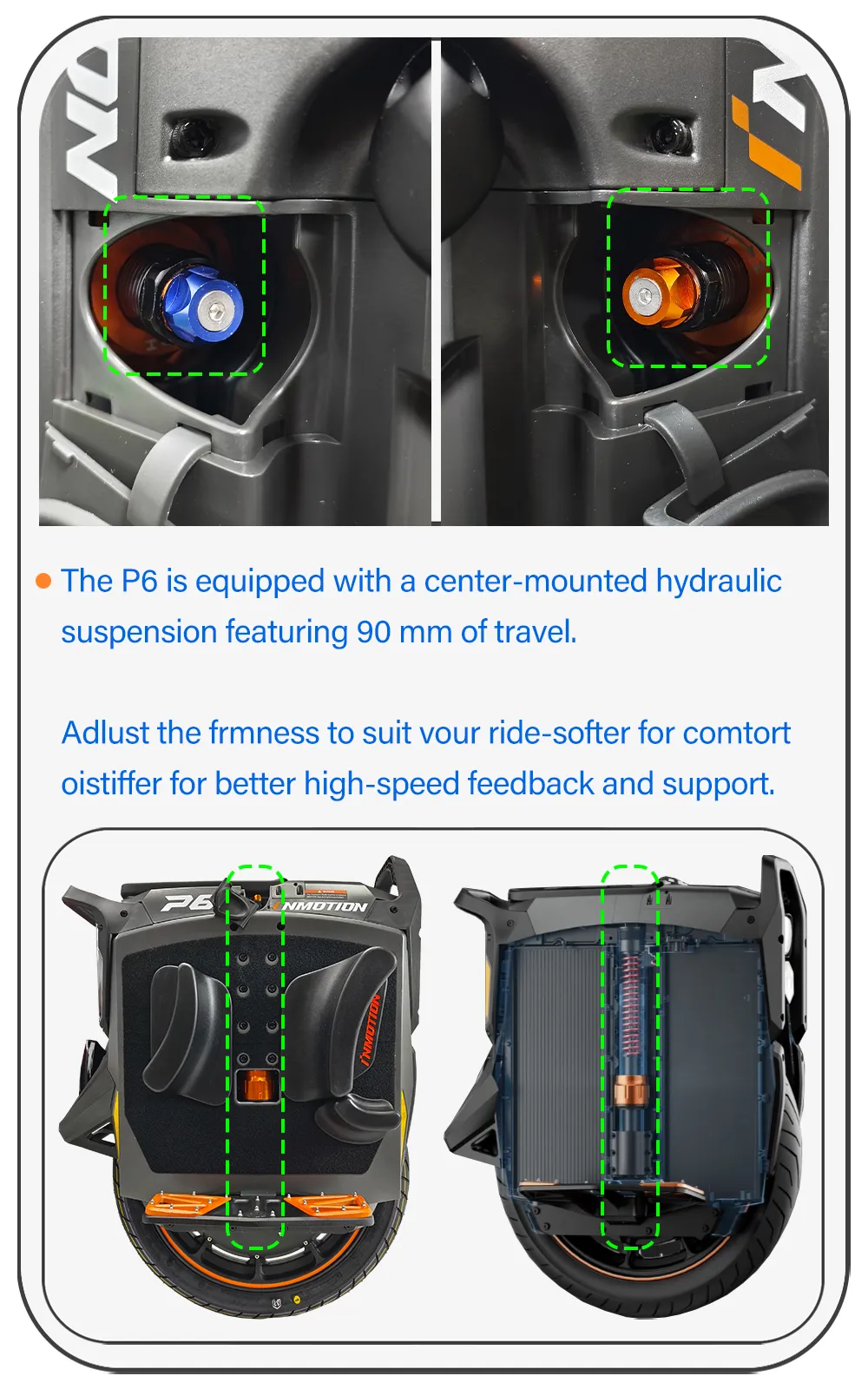 The P6 is equipped with a center-mounted hydraulic suspension featuring 90 mm of travel.

Adlust the frmness to suit vour ride-softer for comtort oistiffer for better high-speed feedback and support.

P6

INMOTION

INMOTION