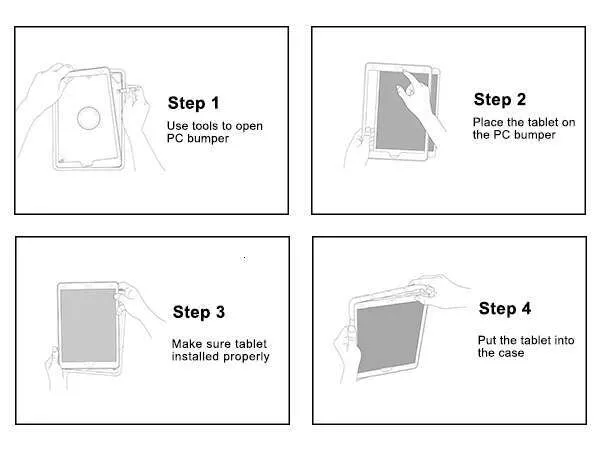 Step 1

Use tools to open PC bumper

Step 2

Place the tablet on the PC bumper

Step 3

Make sure tablet installed properly

Step 4

Put the tablet into the case