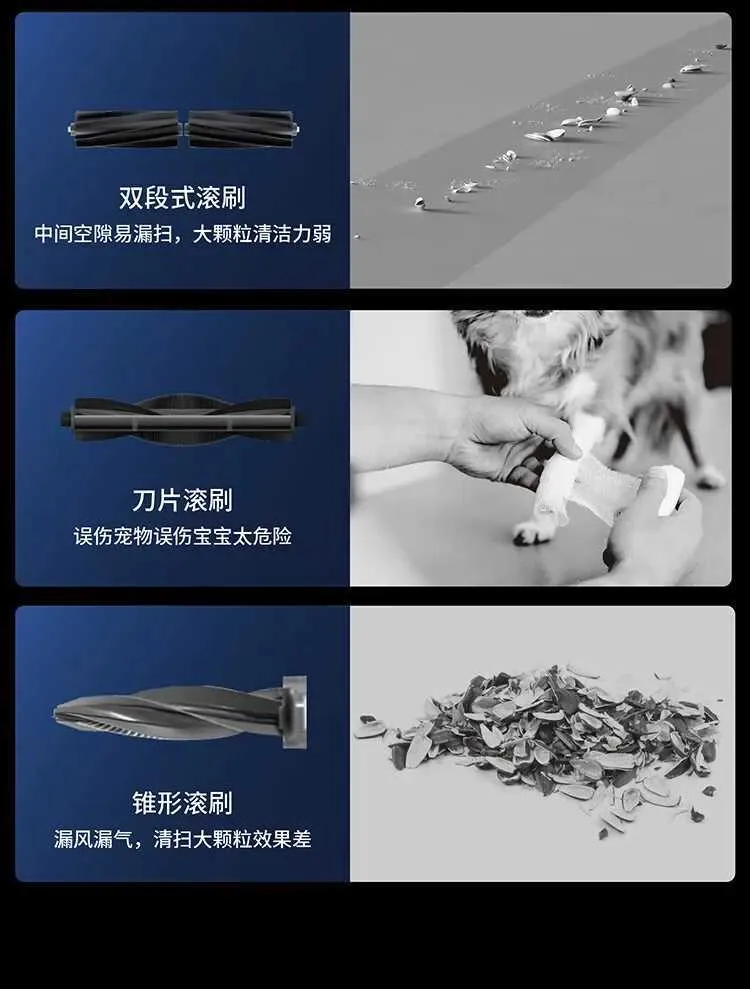 双段式滚刷
中间空隙易漏扫，大颗粒清洁力弱

刀片滚刷
误伤宠物误伤宝宝太危险

锥形滚刷
漏风漏气，清扫大颗粒效果差